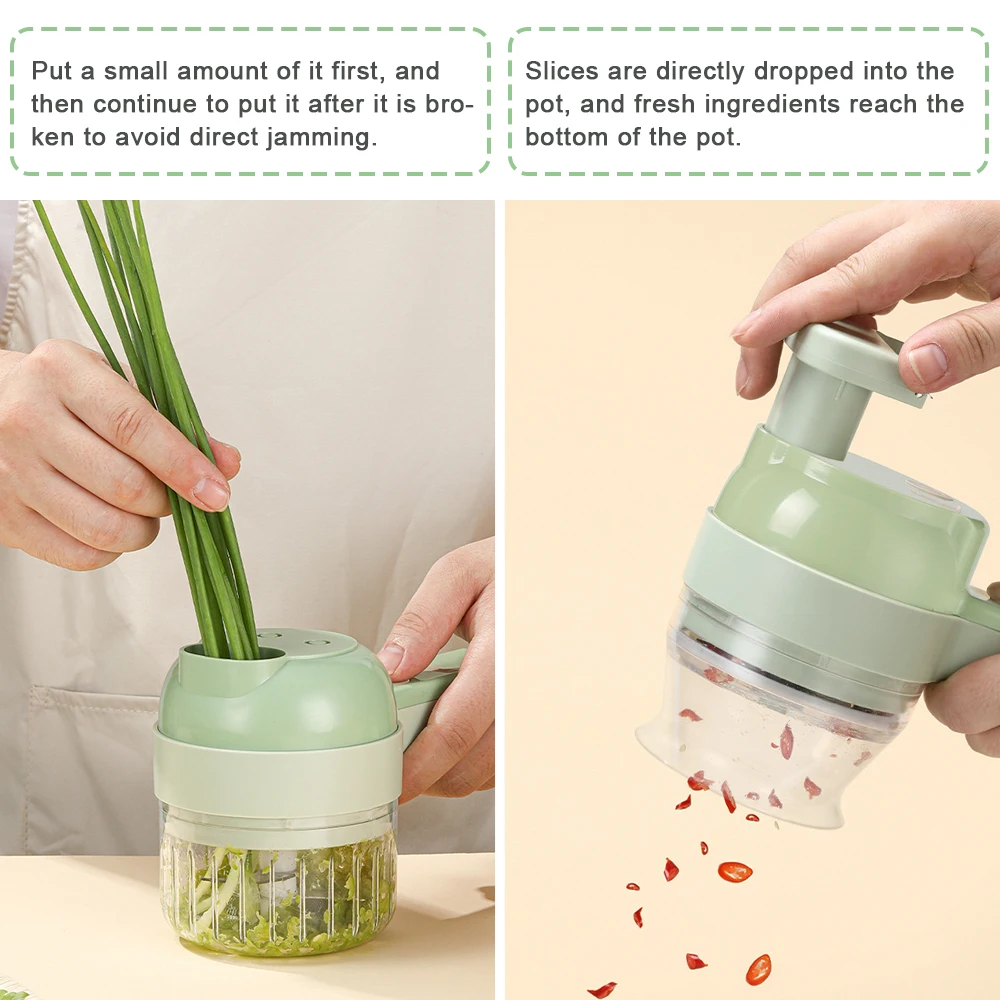 Put a small amount of it first, and then continue to put it after it is broken to avoid direct jamming.

Slices are directly dropped into the pot, and fresh ingredients reach the bottom of the pot.