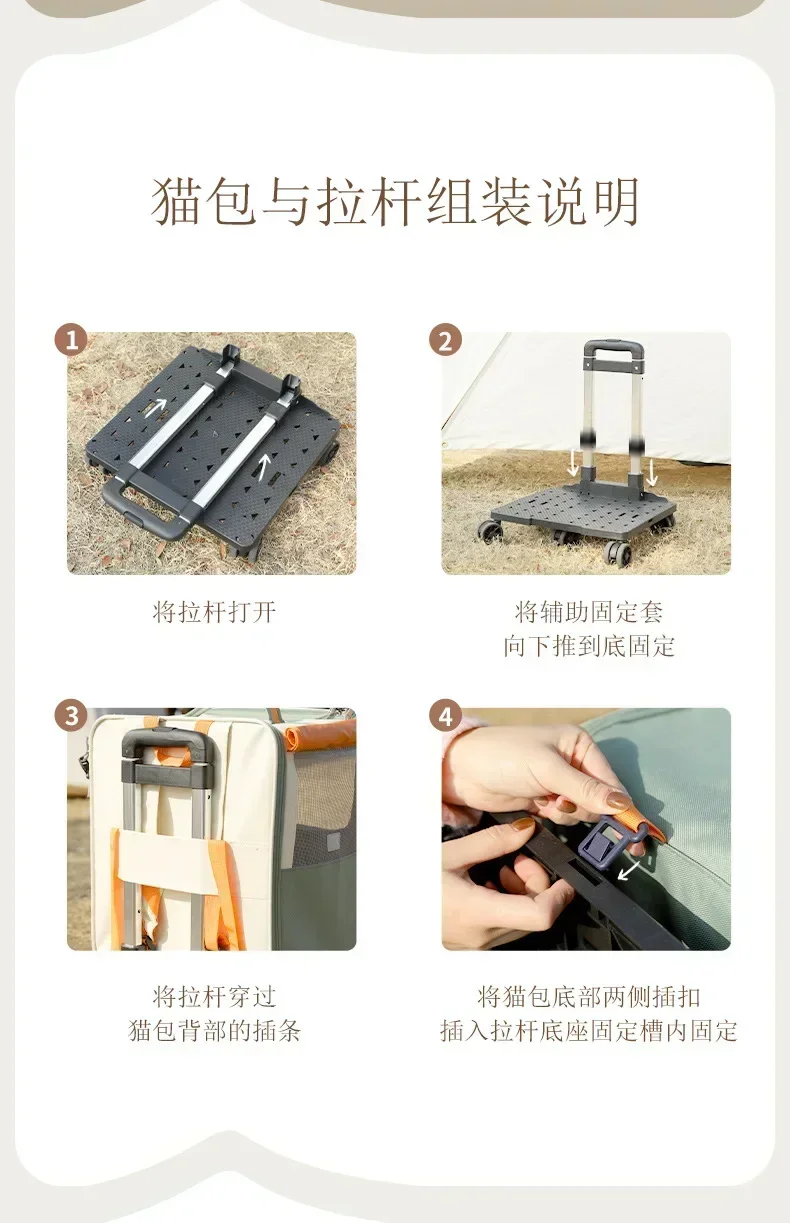 猫包与拉杆组装说明

1

将拉杆打开

2

将辅助固定套
向下推到底固定

3

将拉杆穿过
猫包背部的插条

4

将猫包底部两侧插扣
插入拉杆底座固定槽内固定