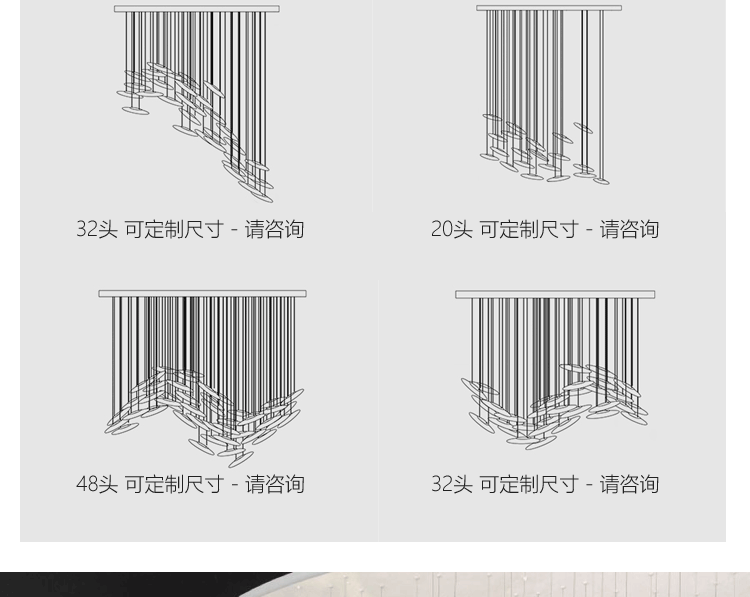 32头 可定制尺寸 - 请咨询

20头 可定制尺寸 - 请咨询

48头 可定制尺寸 - 请咨询

32头 可定制尺寸 - 请咨询