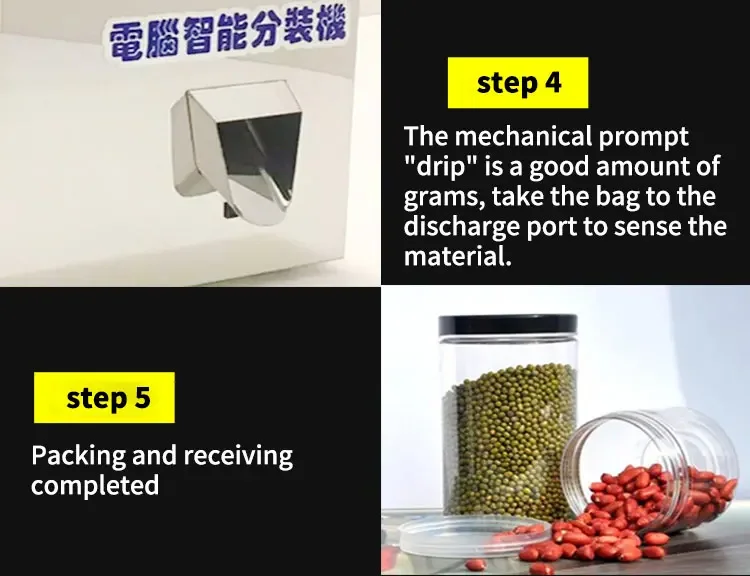 電腦智能分裝機

step 4

The mechanical prompt "drip" is a good amount of grams, take the bag to the discharge port to sense the material.

step 5

Packing and receiving completed