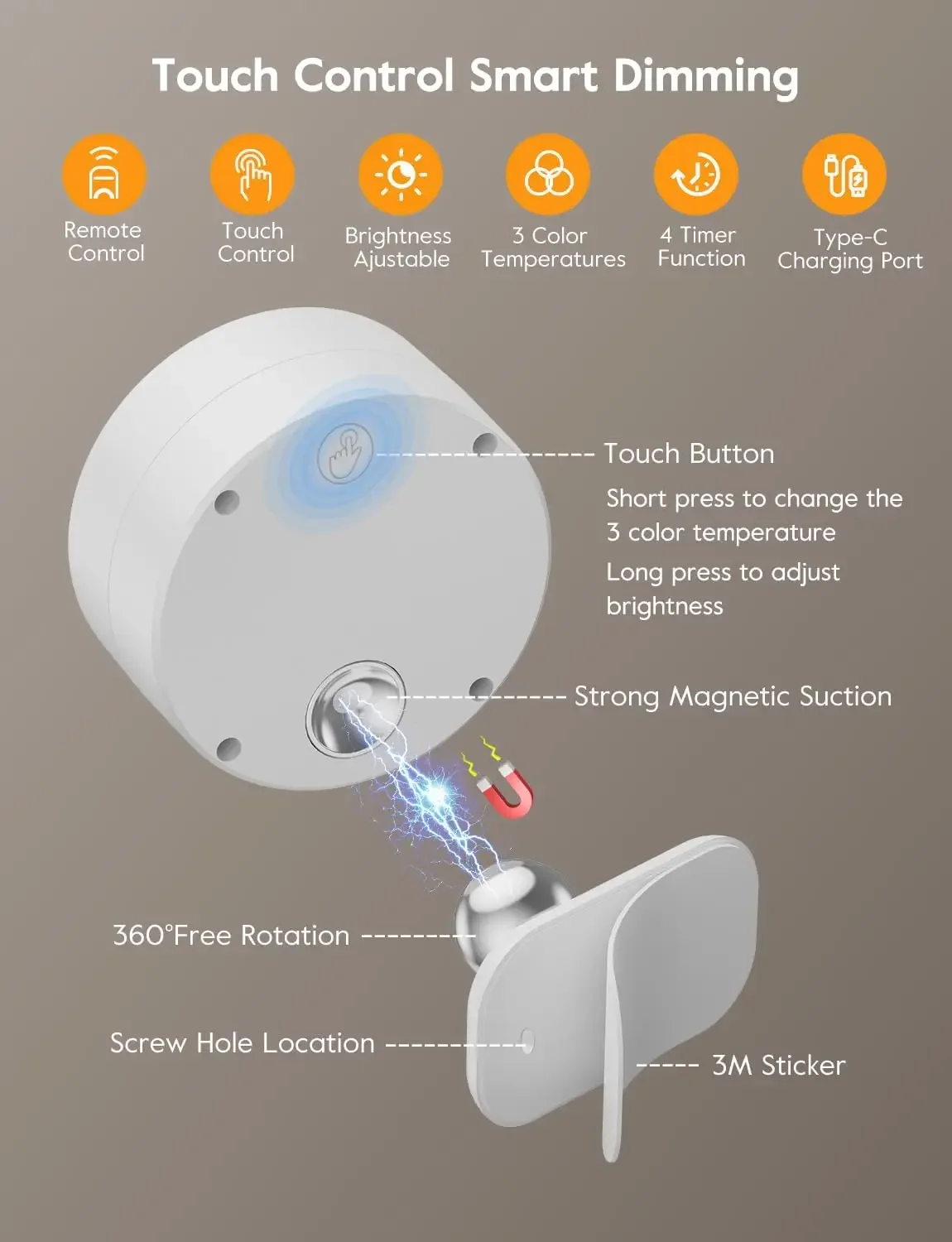 Touch Control Smart Dimming

Remote Control

Touch Control

Brightness Ajustable

3 Color Temperatures

4 Timer Function

Type-C Charging Port

Touch Button

Short press to change the 3 color temperature

Long press to adjust brightness

Strong Magnetic Suction

360°Free Rotation

Screw Hole Location

3M Sticker