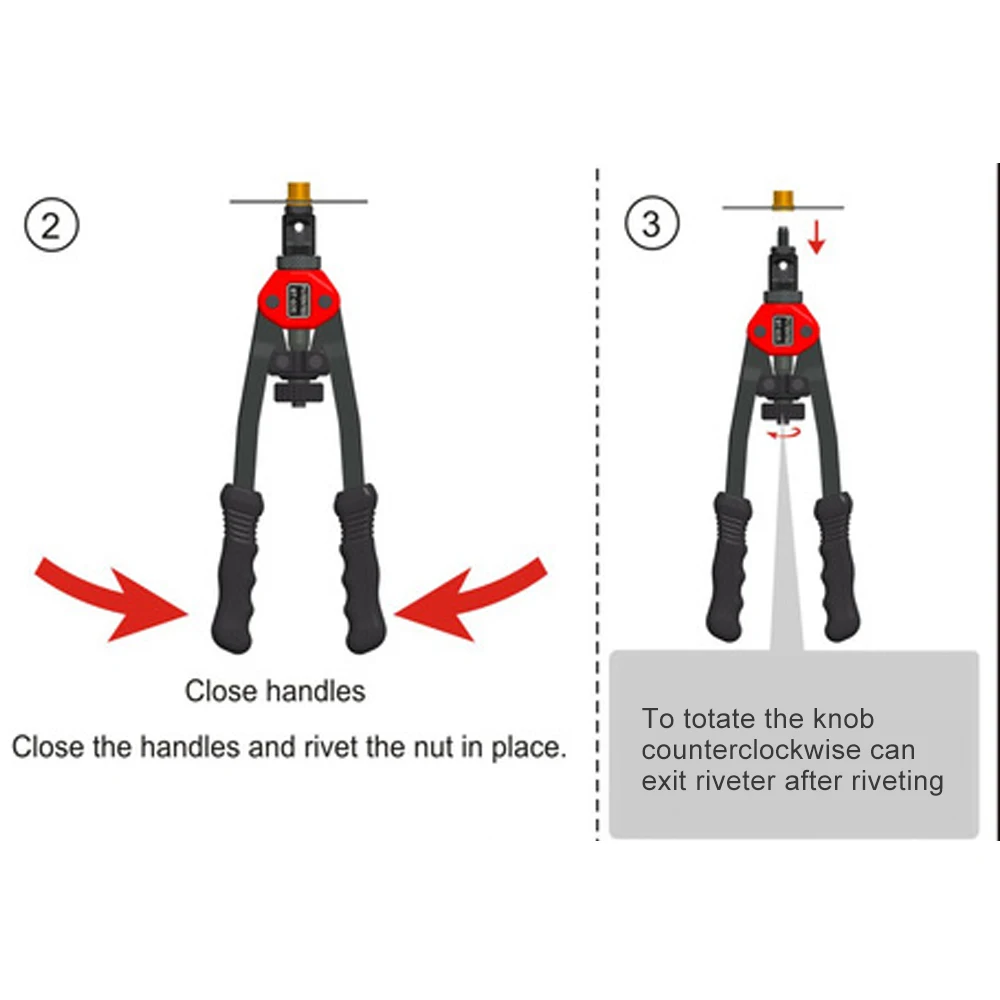 ②

Close handles

Close the handles and rivet the nut in place.

③

To totate the knob counterclockwise can exit riveter after riveting