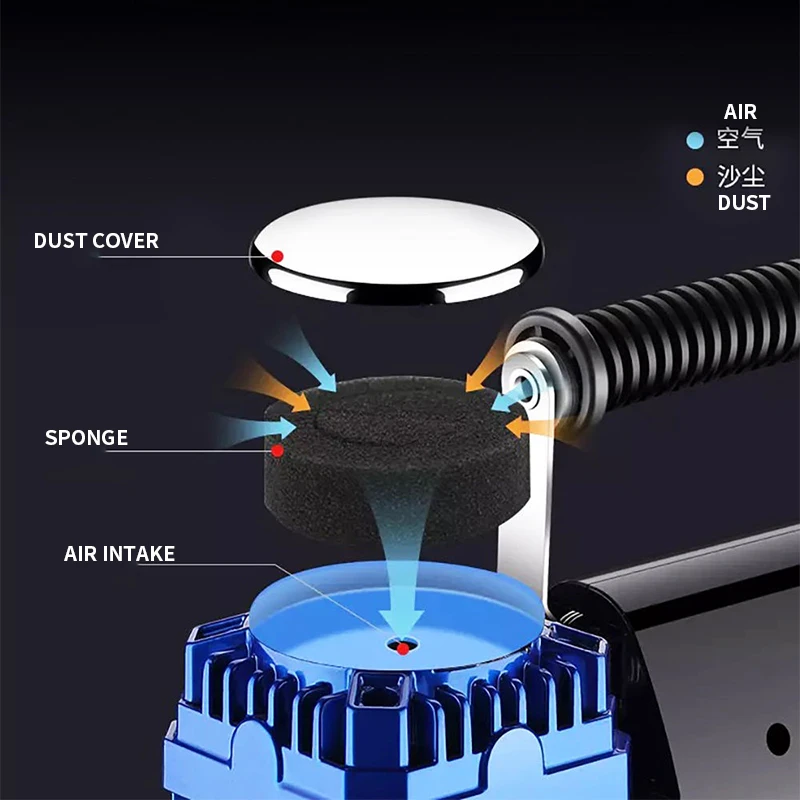 AIR
空气
沙尘
DUST

DUST COVER

SPONGE

AIR INTAKE