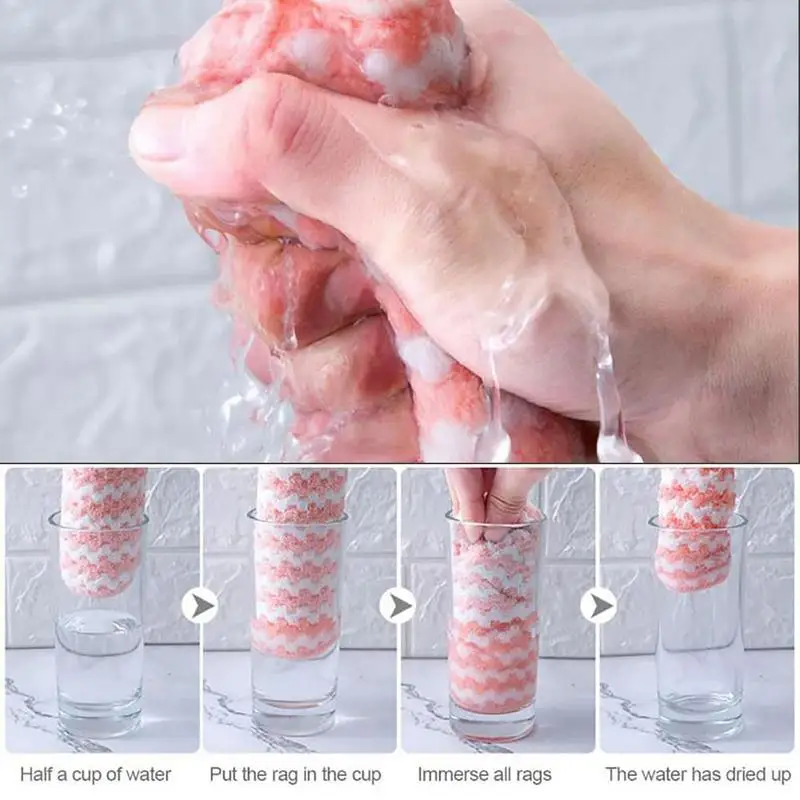 Half a cup of water

Put the rag in the cup

Immerse all rags

The water has dried up