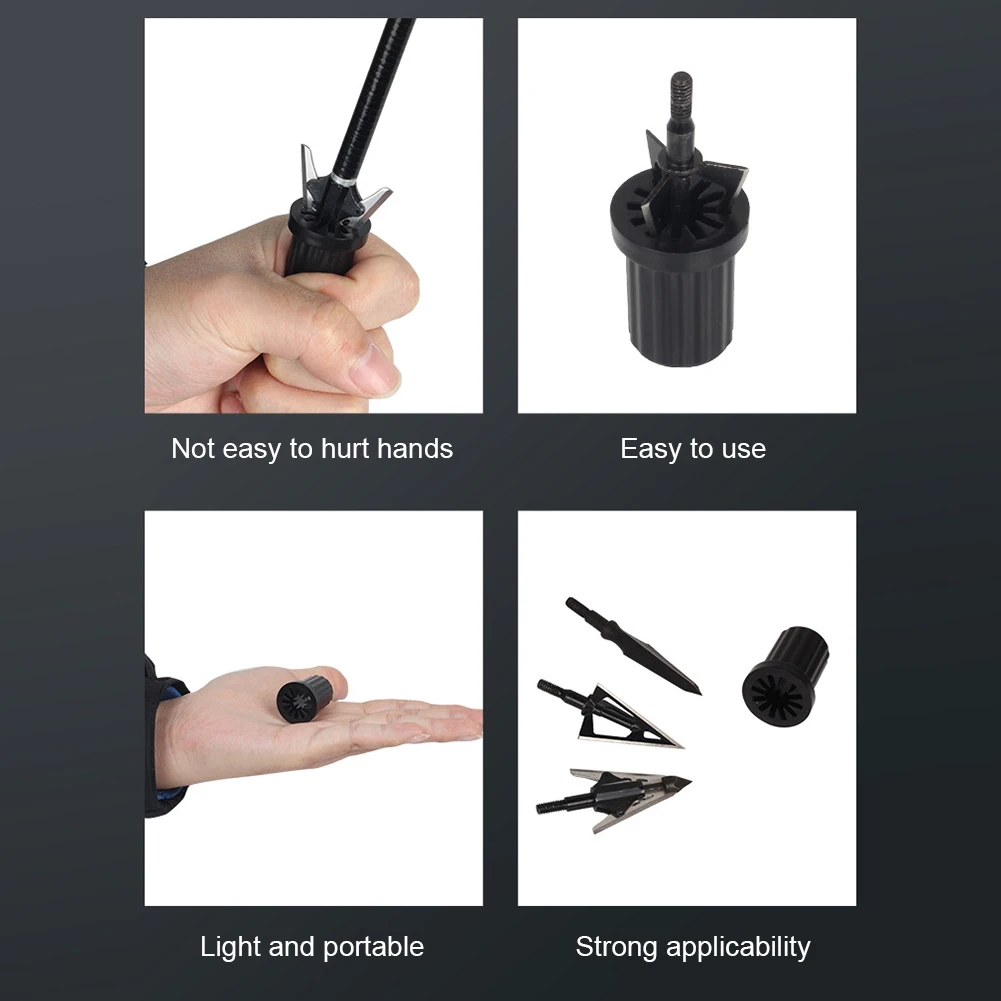 Not easy to hurt hands

Easy to use

Light and portable

Strong applicability