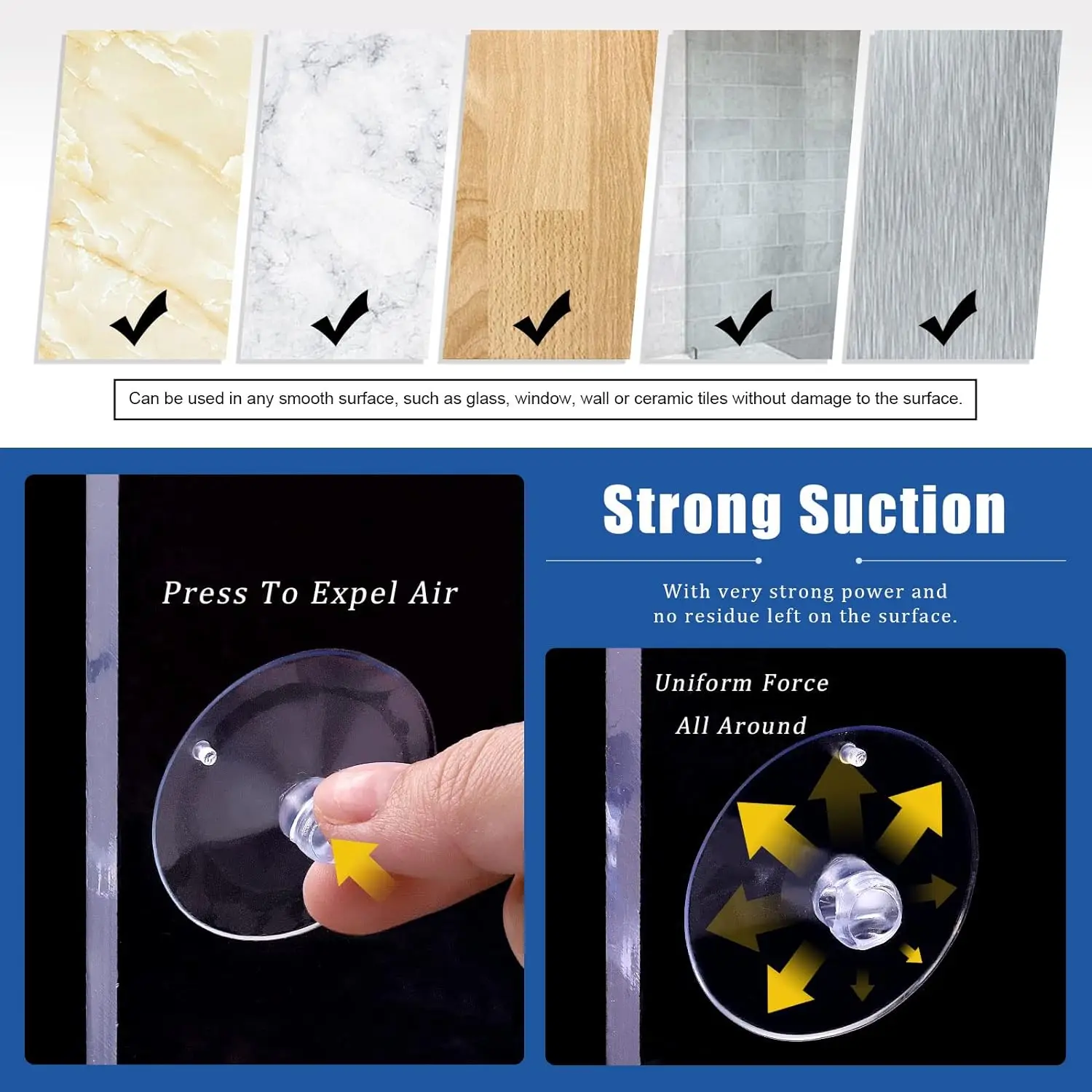 Can be used in any smooth surface, such as glass, window, wall or ceramic tiles without damage to the surface.

Press To Expel Air

Strong Suction

With very strong power and no residue left on the surface.

Uniform Force
All Around