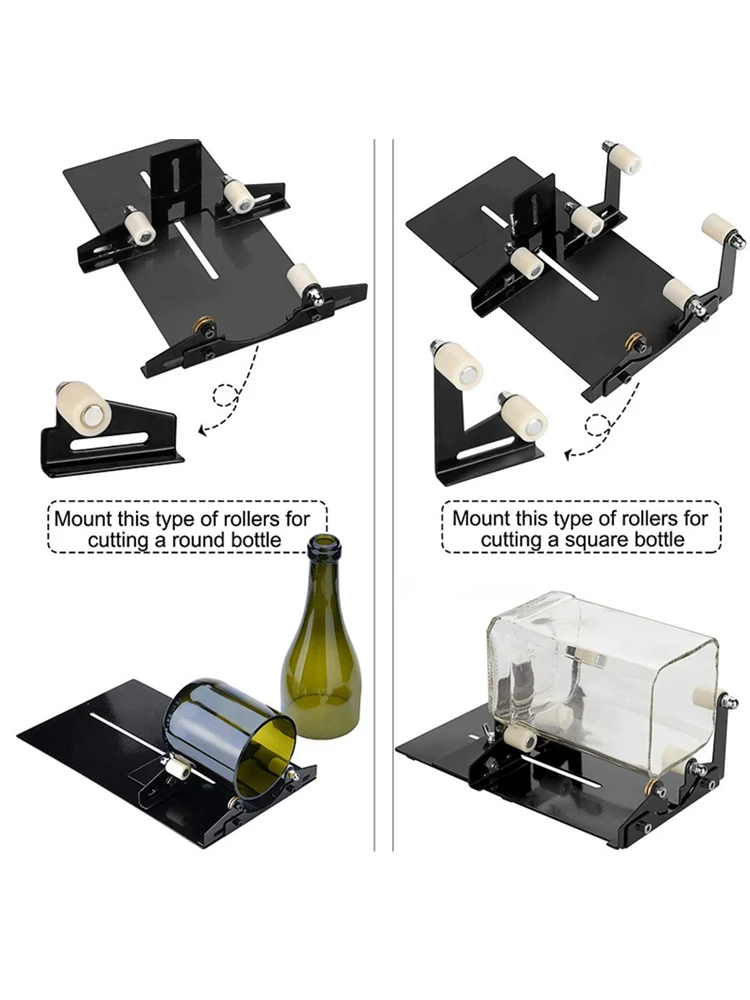 Mount this type of rollers for cutting a round bottle

Mount this type of rollers for cutting a square bottle