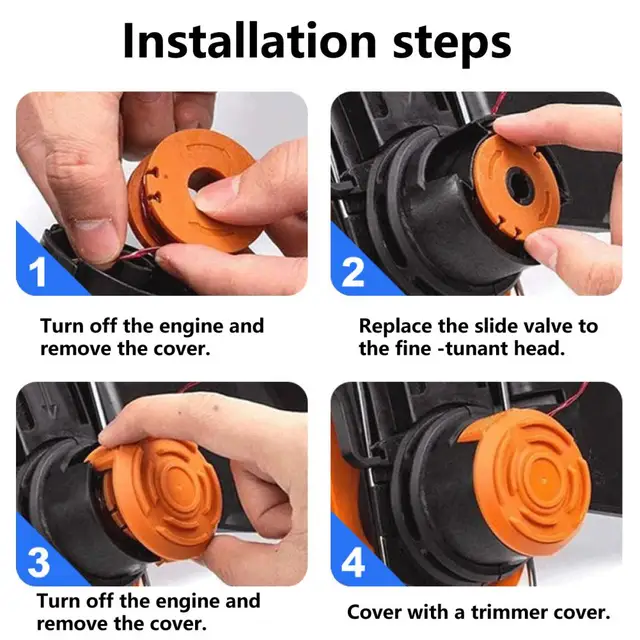 Installation steps

1

Turn off the engine and remove the cover.

2

Replace the slide valve to the fine -tunant head.

3

Turn off the engine and remove the cover.

4

Cover with a trimmer cover.