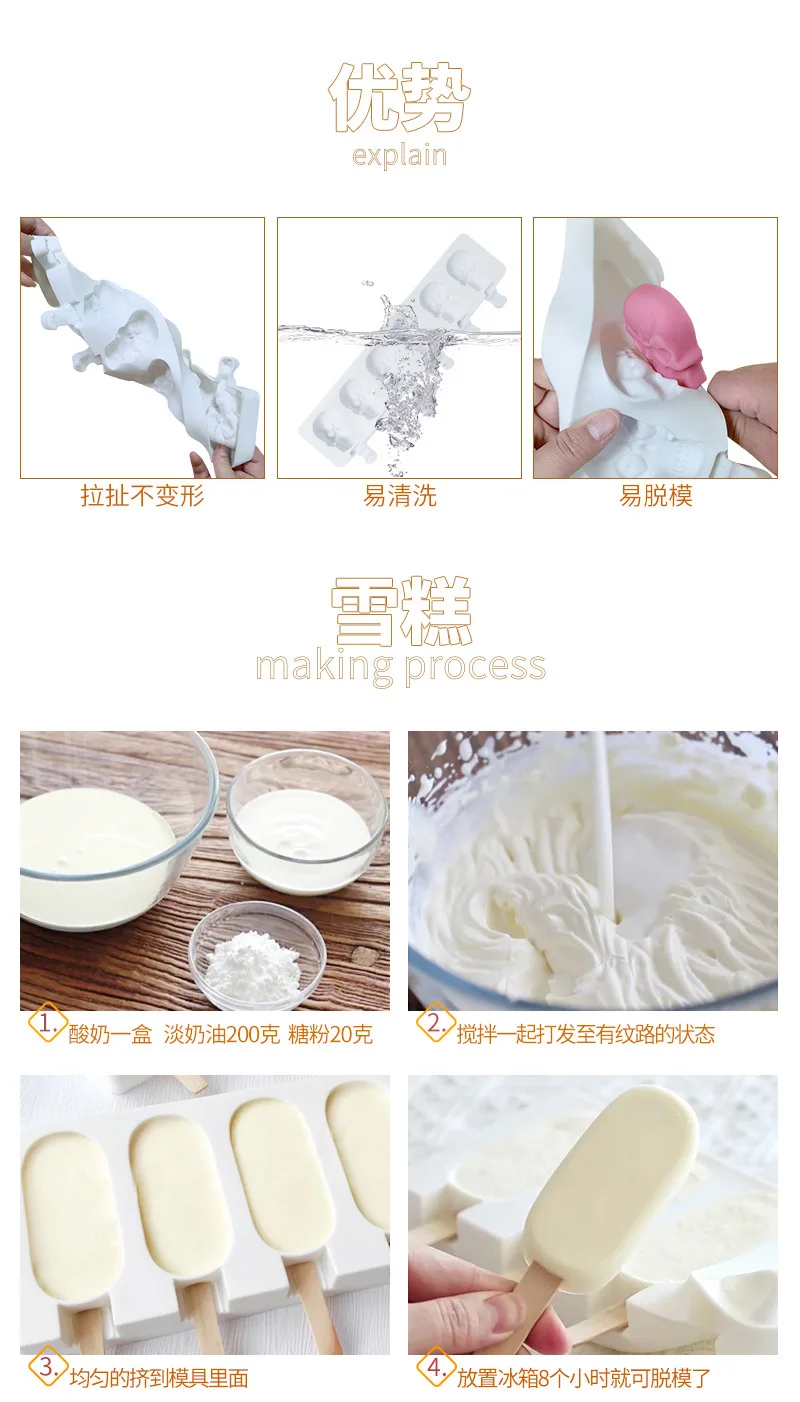 优势
explain

拉扯不变形

易清洗

易脱模

雪糕
making process

1. 酸奶一盒 淡奶油200克 糖粉20克

2. 搅拌一起打发至有纹路的状态

3. 均匀的挤到模具里面

4. 放置冰箱8个小时就可脱模了