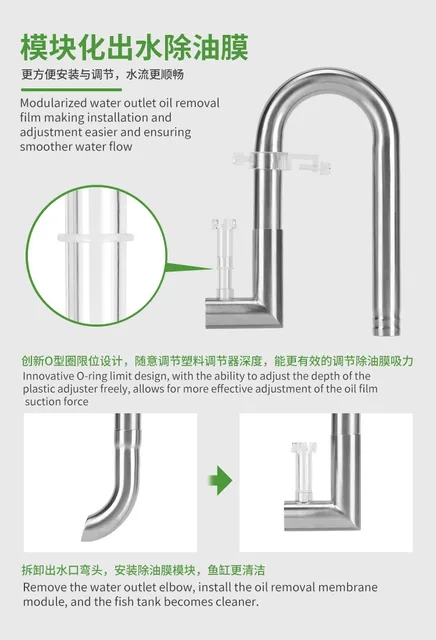 模块化出水除油膜

更方便安装与调节，水流更顺畅

Modularized water outlet oil removal film making installation and adjustment easier and ensuring smoother water flow

创新O型圈限位设计，随意调节塑料调节器深度，能更有效的调节除油膜吸力

Innovative O-ring limit design, with the ability to adjust the depth of the plastic adjuster freely, allows for more effective adjustment of the oil film suction force

拆卸出水口弯头，安装除油膜模块，鱼缸更清洁

Remove the water outlet elbow, install the oil removal membrane module, and the fish tank becomes cleaner.