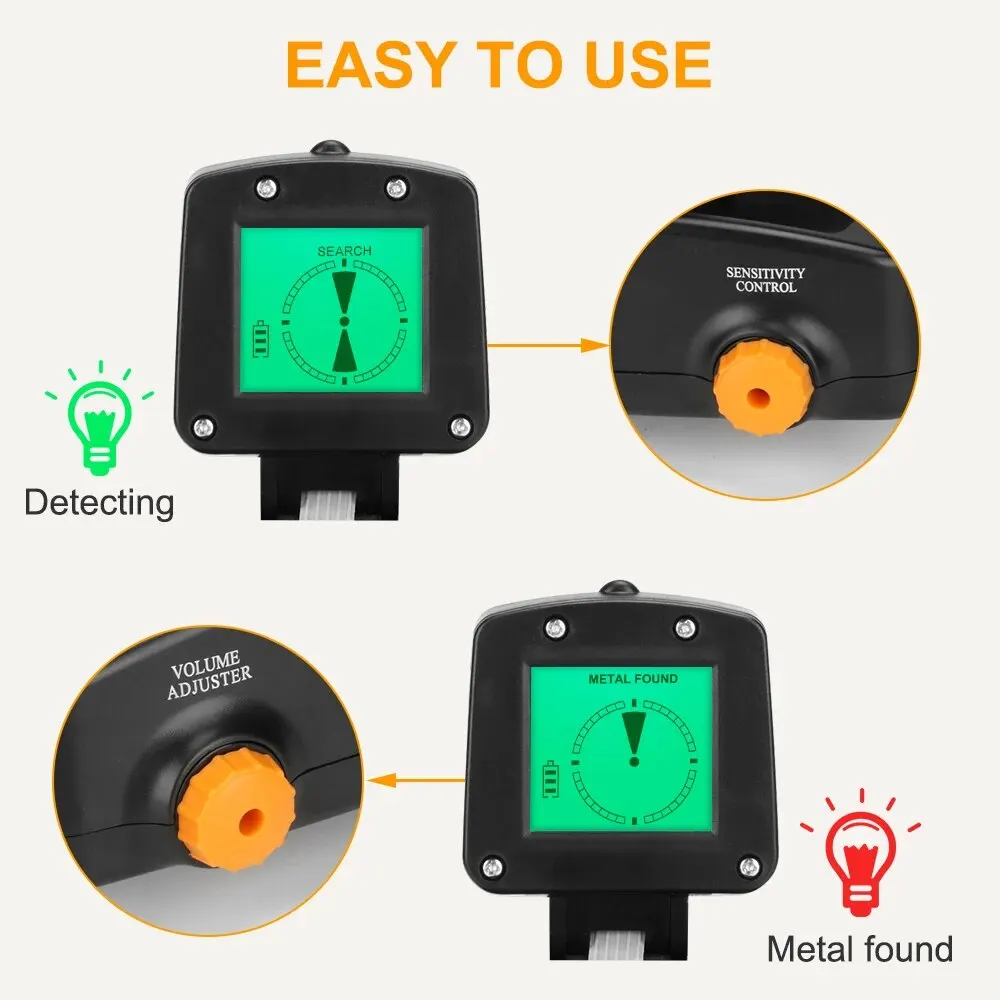 EASY TO USE

SEARCH

SENSITIVITY CONTROL

Detecting

VOLUME ADJUSTER

METAL FOUND

Metal found