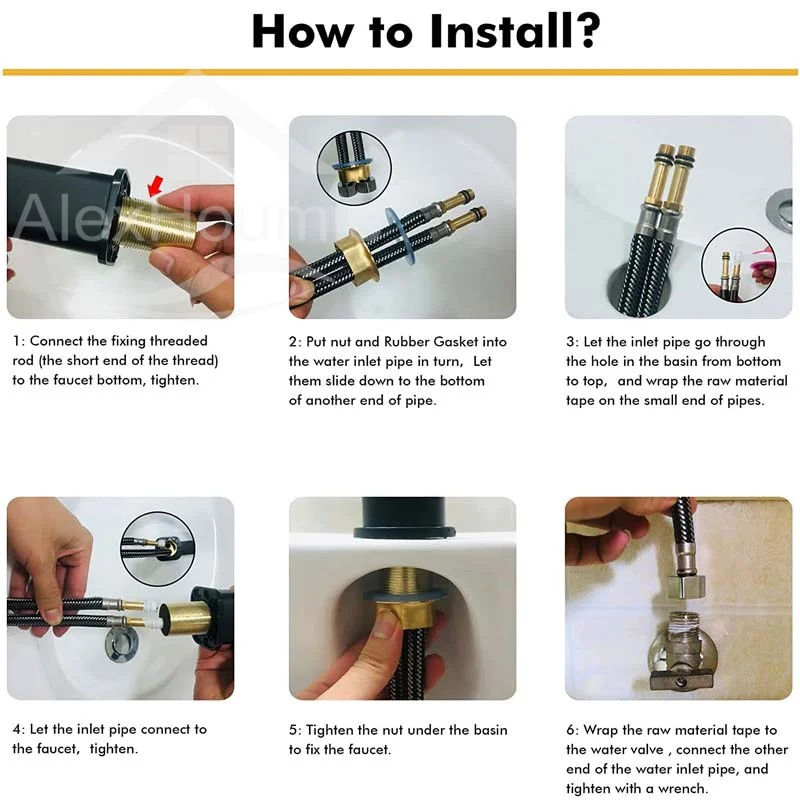 How to Install?

AlexHoum

1: Connect the fixing threaded rod (the short end of the thread) to the faucet bottom, tighten.

2: Put nut and Rubber Gasket into the water inlet pipe in turn, Let them slide down to the bottom of another end of pipe.

3: Let the inlet pipe go through the hole in the basin from bottom to top, and wrap the raw material tape on the small end of pipes.

4: Let the inlet pipe connect to the faucet, tighten.

5: Tighten the nut under the basin to fix the faucet.

6: Wrap the raw material tape to the water valve , connect the other end of the water inlet pipe, and tighten with a wrench.