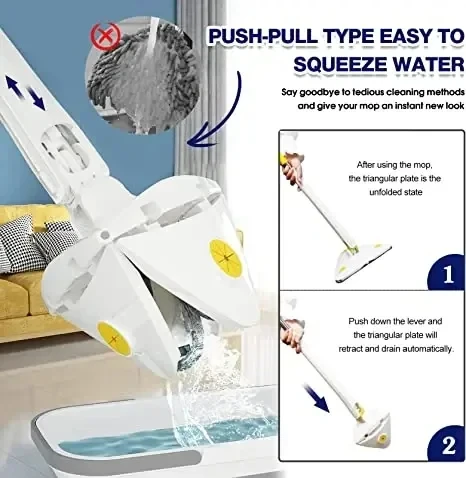 PUSH-PULL TYPE EASY TO SQUEEZE WATER

Say goodbye to tedious cleaning methods and give your mop an instant new look

After using the mop, the triangular plate is the unfolded state

1

Push down the lever and the triangular plate will retract and drain automatically.

2