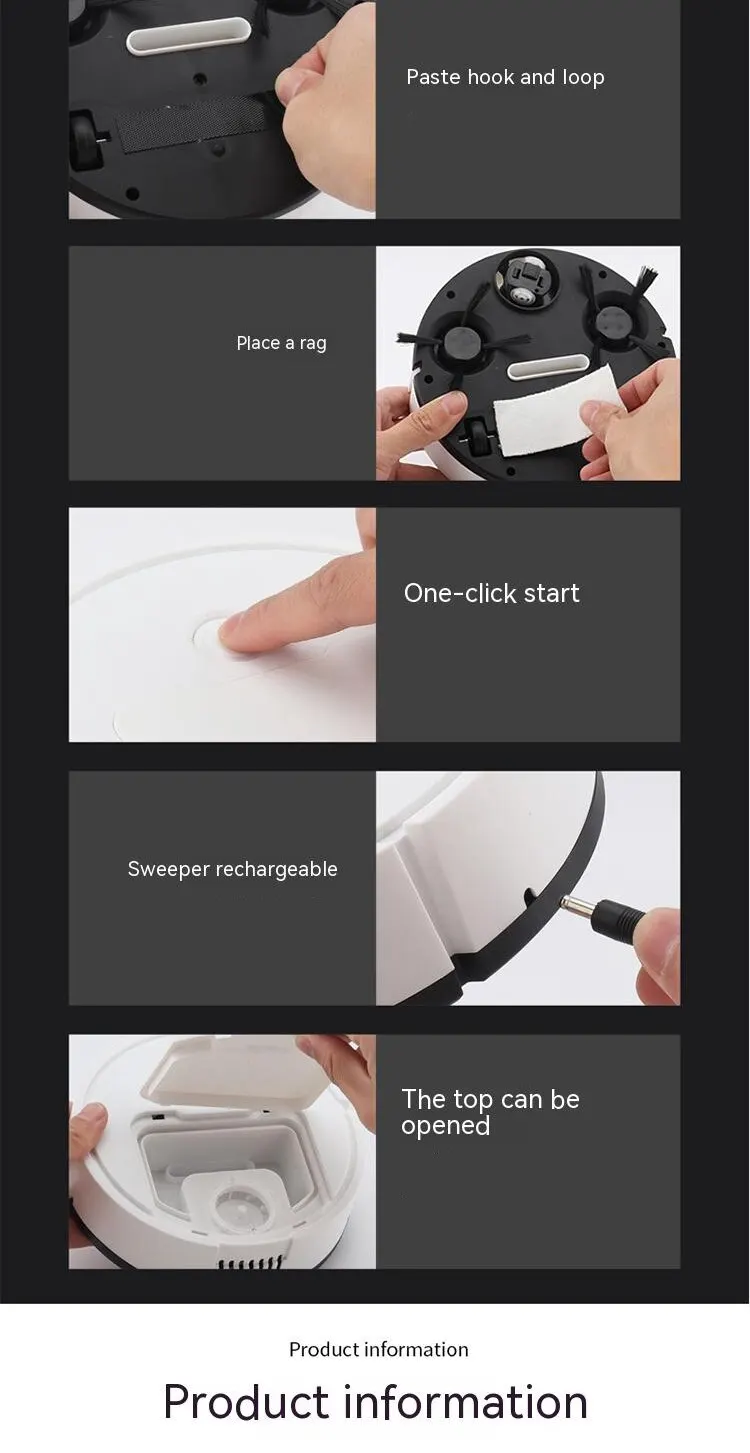 Paste hook and loop

Place a rag

One-click start

Sweeper rechargeable

The top can be opened

Product information

Product information