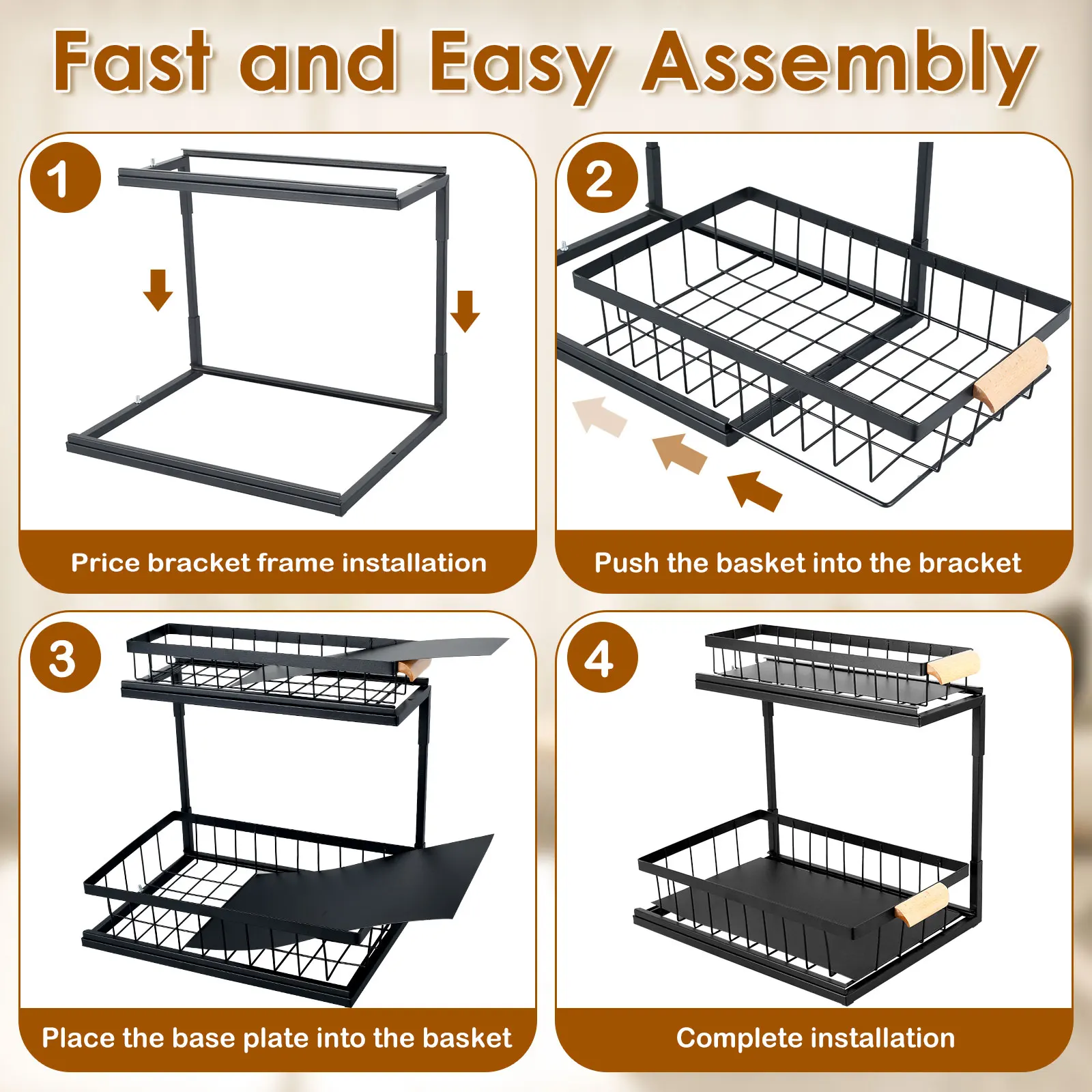 Fast and Easy Assembly

1

Price bracket frame installation

2

Push the basket into the bracket

3

Place the base plate into the basket

4

Complete installation