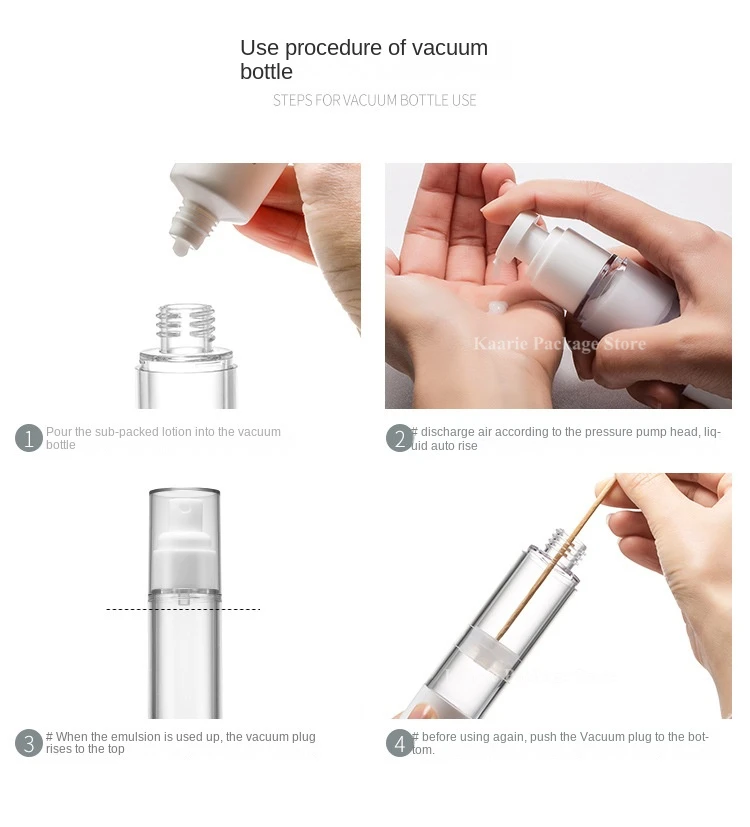 Use procedure of vacuum bottle

STEPS FOR VACUUM BOTTLE USE

Kaarie Package Store

1 Pour the sub-packed lotion into the vacuum bottle

2 # discharge air according to the pressure pump head, liquid auto rise

3 # When the emulsion is used up, the vacuum plug rises to the top

4 # before using again, push the Vacuum plug to the bottom.