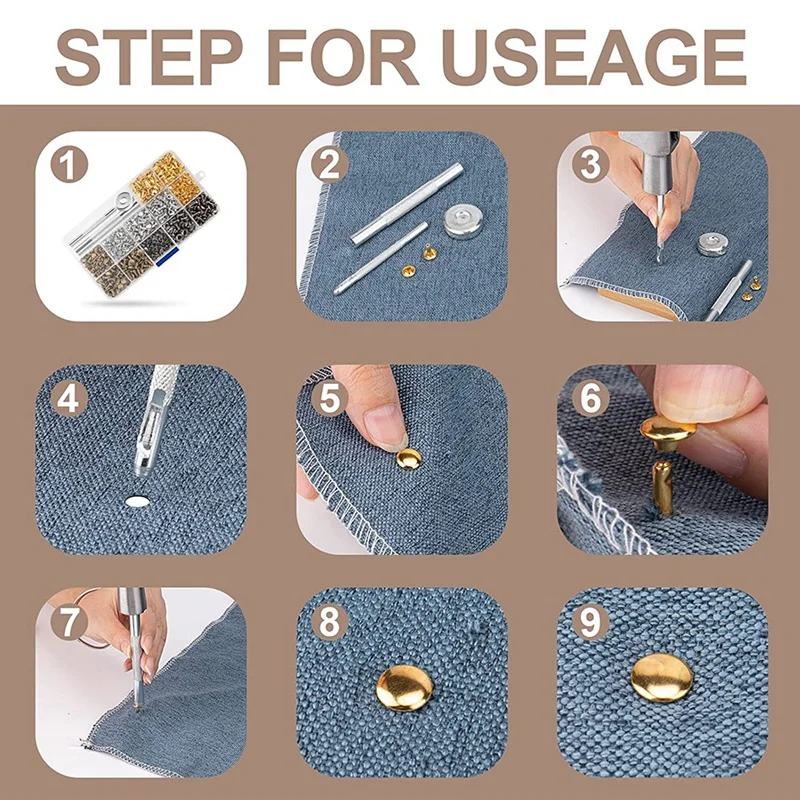 STEP FOR USEAGE

1

2

3

4

5

6

7

8

9