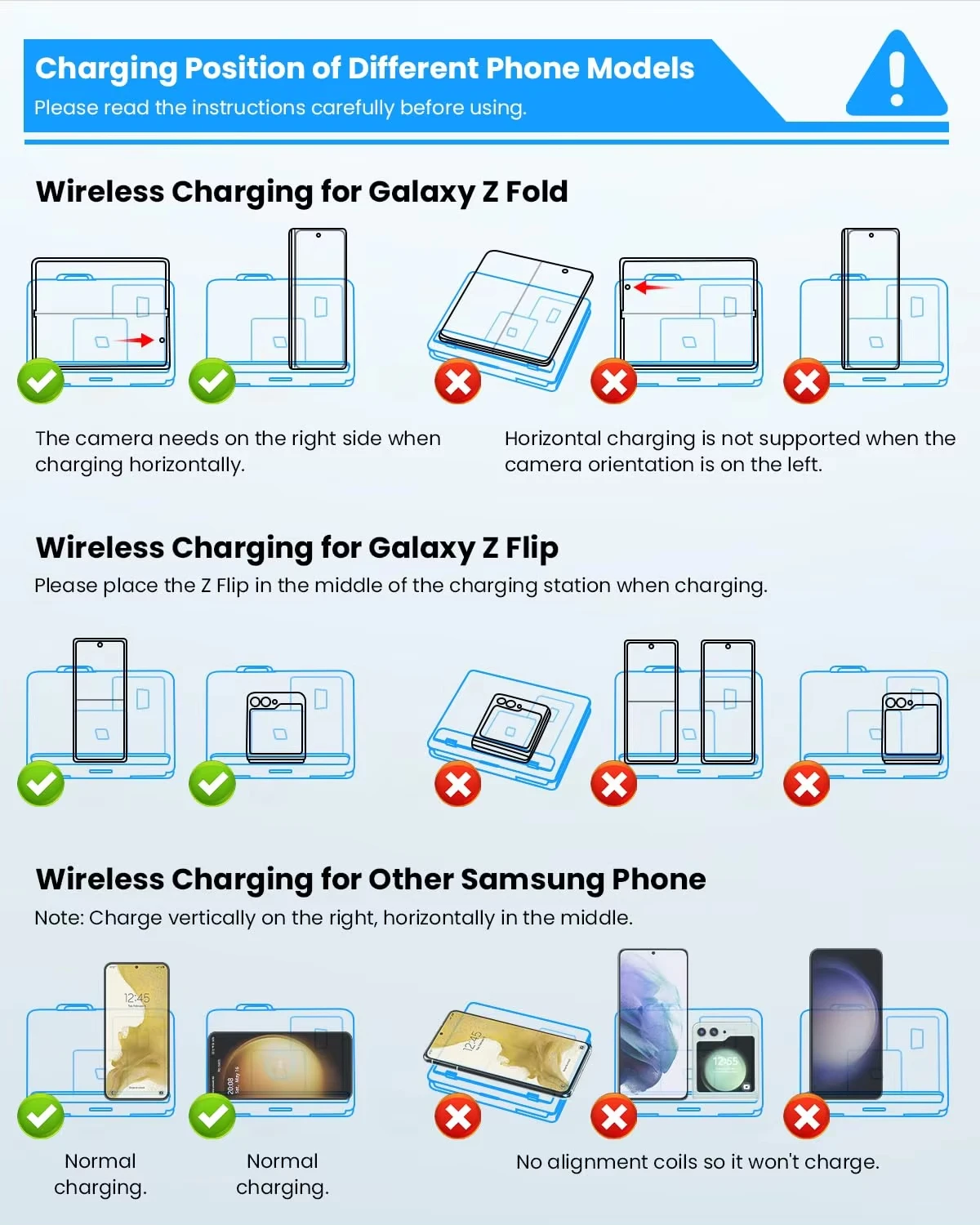 Charging Position of Different Phone Models
Please read the instructions carefully before using.

Wireless Charging for Galaxy Z Fold

The camera needs on the right side when charging horizontally.

Horizontal charging is not supported when the camera orientation is on the left.

Wireless Charging for Galaxy Z Flip
Please place the Z Flip in the middle of the charging station when charging.

Wireless Charging for Other Samsung Phone
Note: Charge vertically on the right, horizontally in the middle.

12:45

20:08

12:45

12:55

Normal charging.

Normal charging.

No alignment coils so it won't charge.