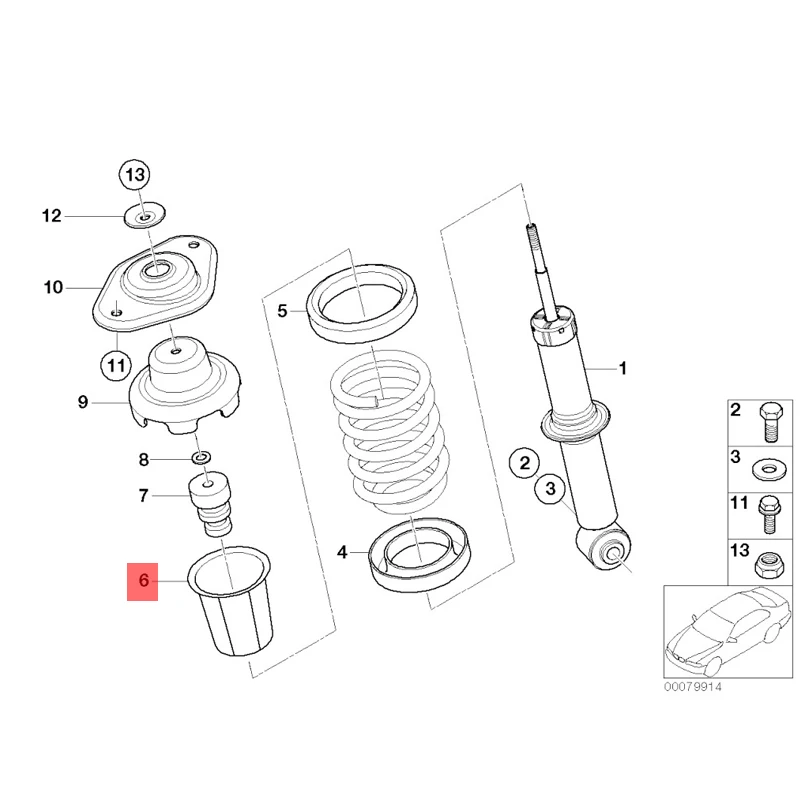 13
12
10
11
9
8
7
6
5
4
1
2
3
2
3
11
13
00079914