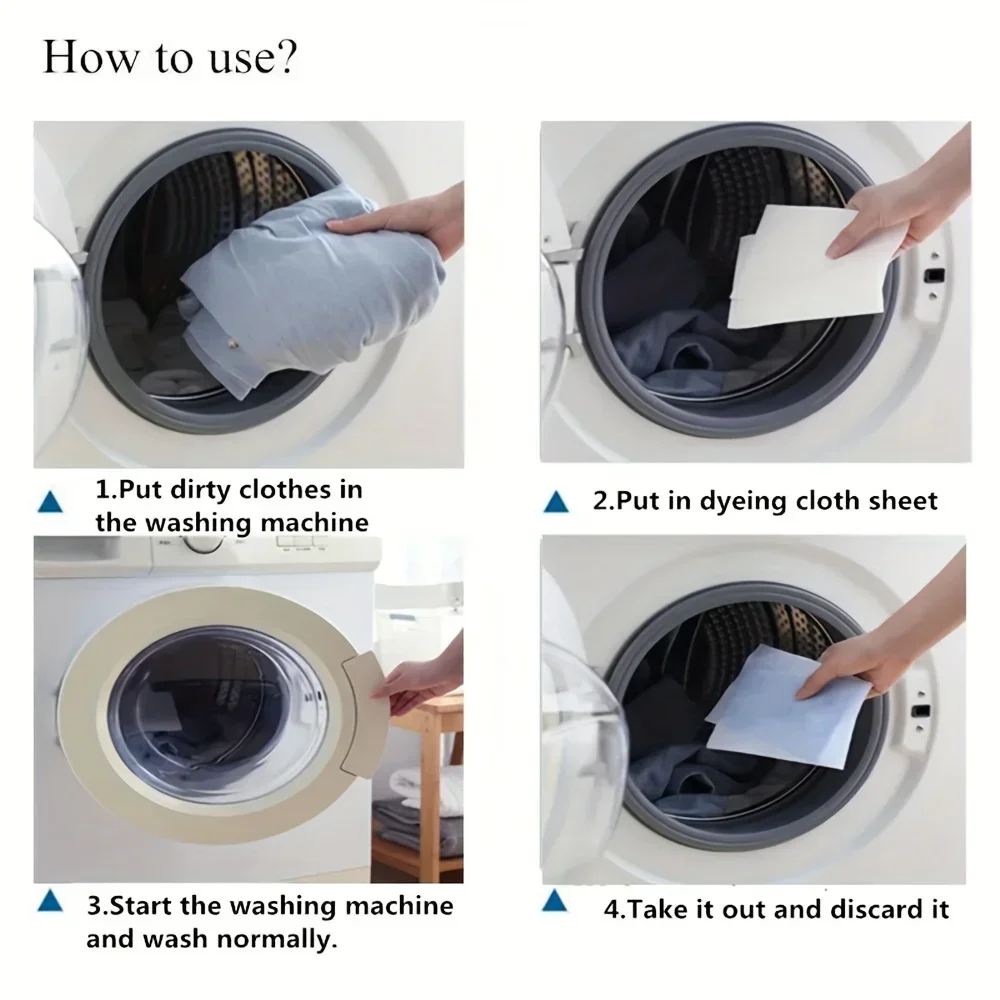 How to use?

1.Put dirty clothes in the washing machine

2.Put in dyeing cloth sheet

3.Start the washing machine and wash normally.

4.Take it out and discard it