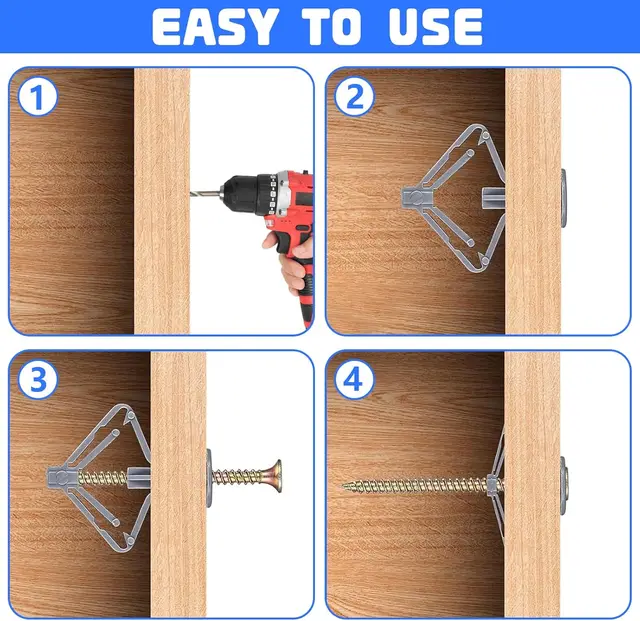 EASY TO USE

1

2

3

4