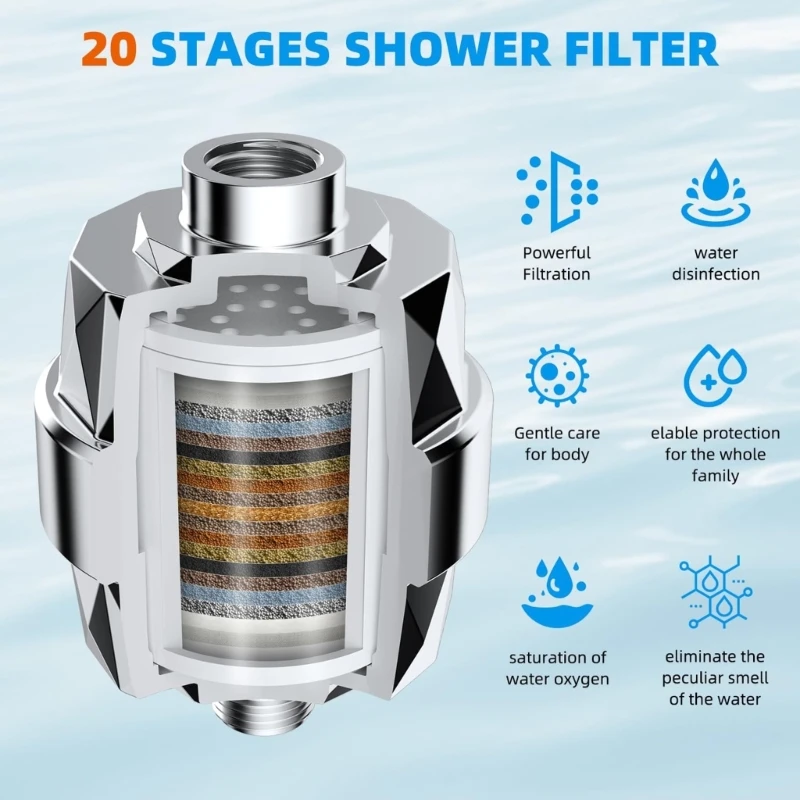 20 STAGES SHOWER FILTER

Powerful Filtration

water disinfection

Gentle care for body

elable protection for the whole family

saturation of water oxygen

eliminate the peculiar smell of the water