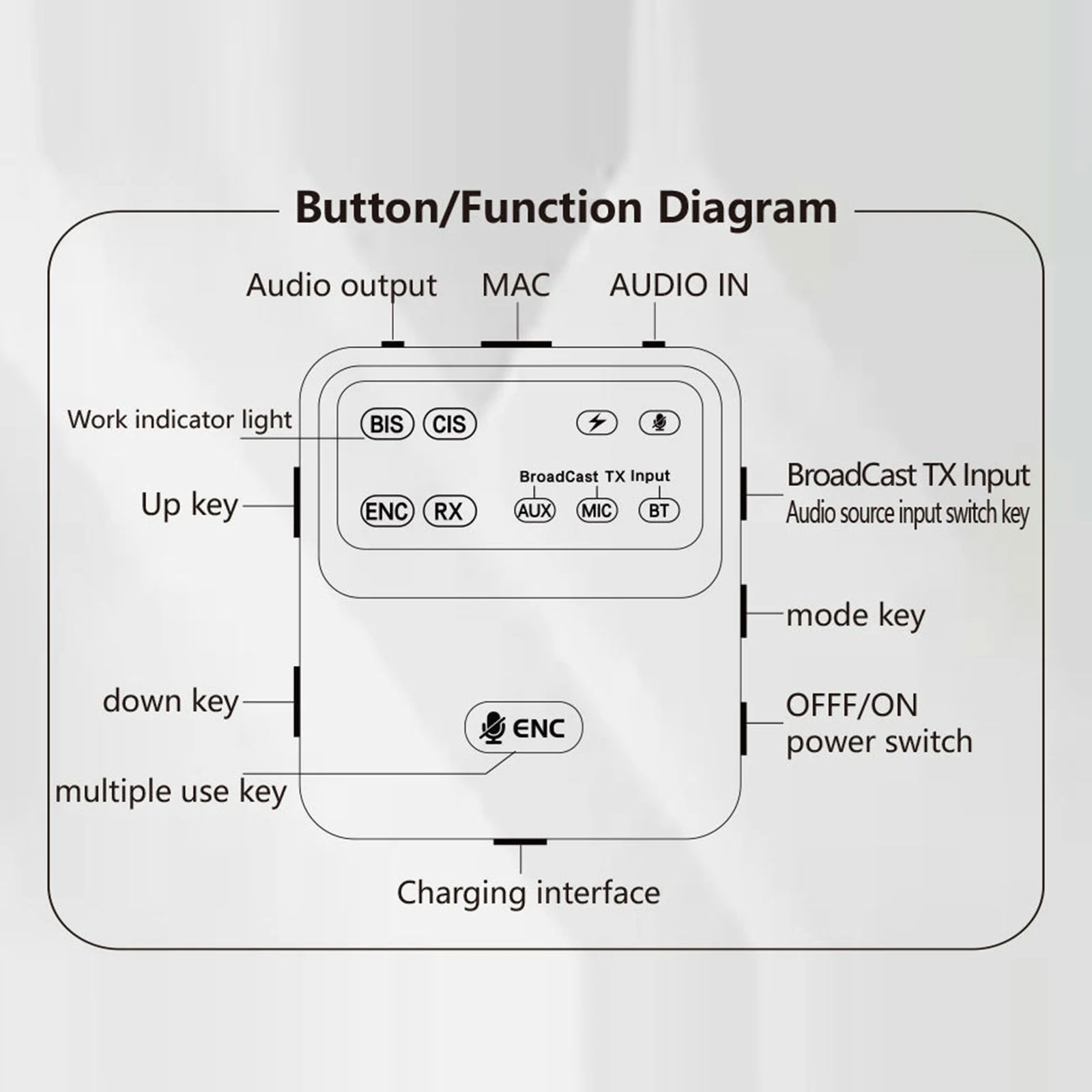 Button/Function Diagram

Audio output

MAC

AUDIO IN

Work indicator light

BIS CIS

Up key

ENC RX

BroadCast TX Input

AUX MIC BT

BroadCast TX Input
Audio source input switch key

mode key

down key

ENC

OFFF/ON
power switch

multiple use key

Charging interface