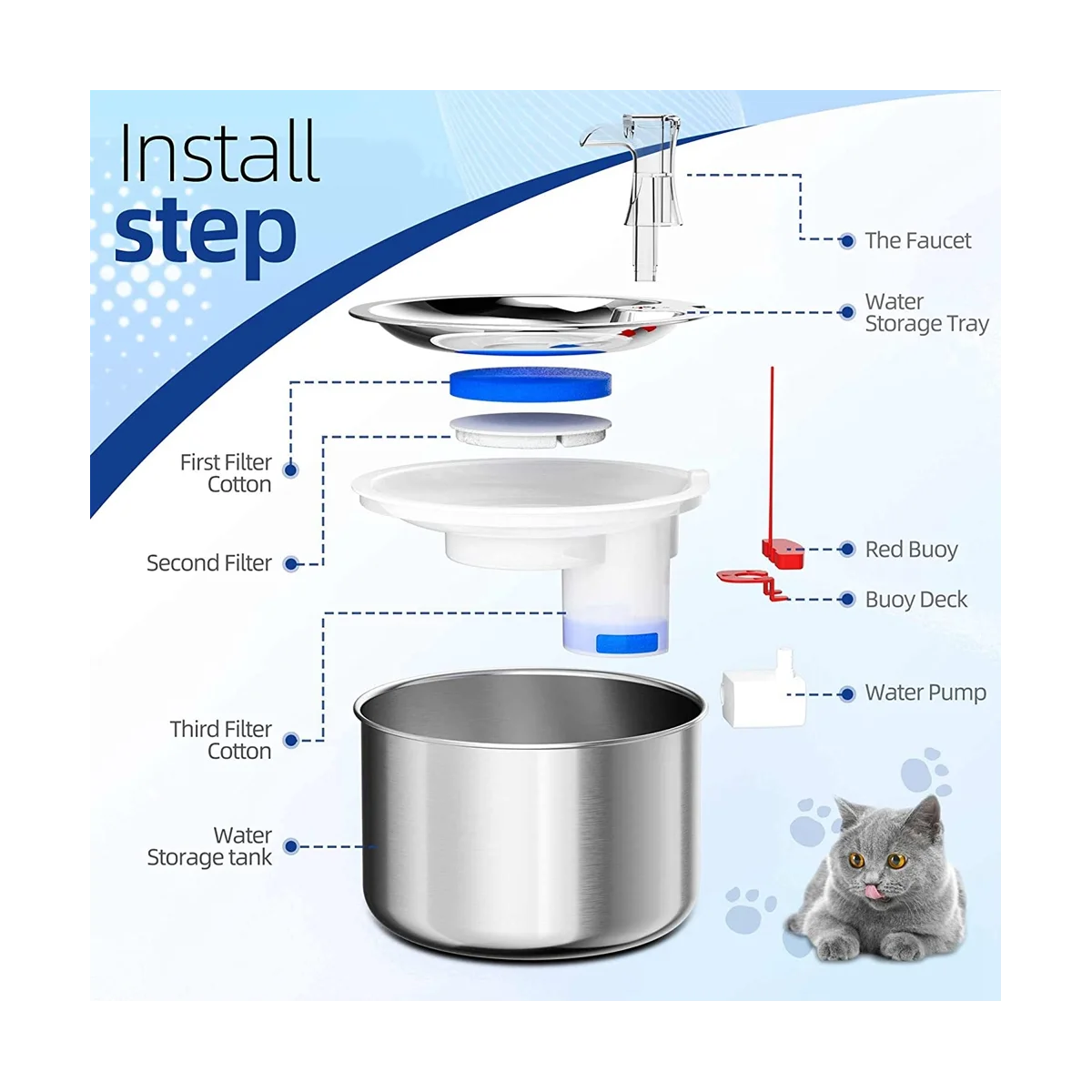 Install
step

The Faucet

Water
Storage Tray

First Filter
Cotton

Second Filter

Red Buoy

Buoy Deck

Water Pump

Third Filter
Cotton

Water
Storage tank