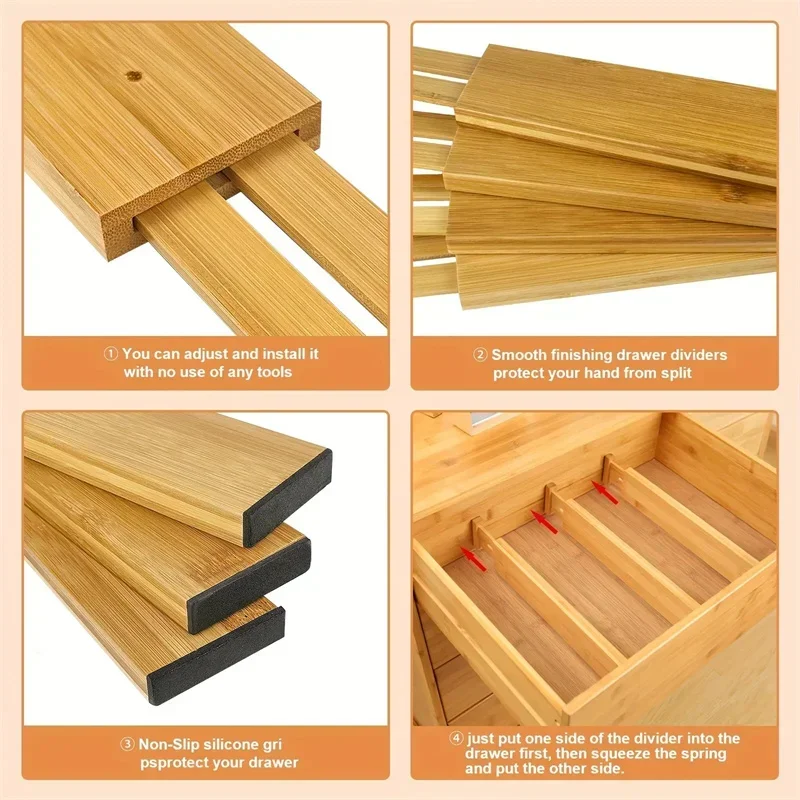 ① You can adjust and install it with no use of any tools

② Smooth finishing drawer dividers protect your hand from split

③ Non-Slip silicone gri psprotect your drawer

④ just put one side of the divider into the drawer first, then squeeze the spring and put the other side.