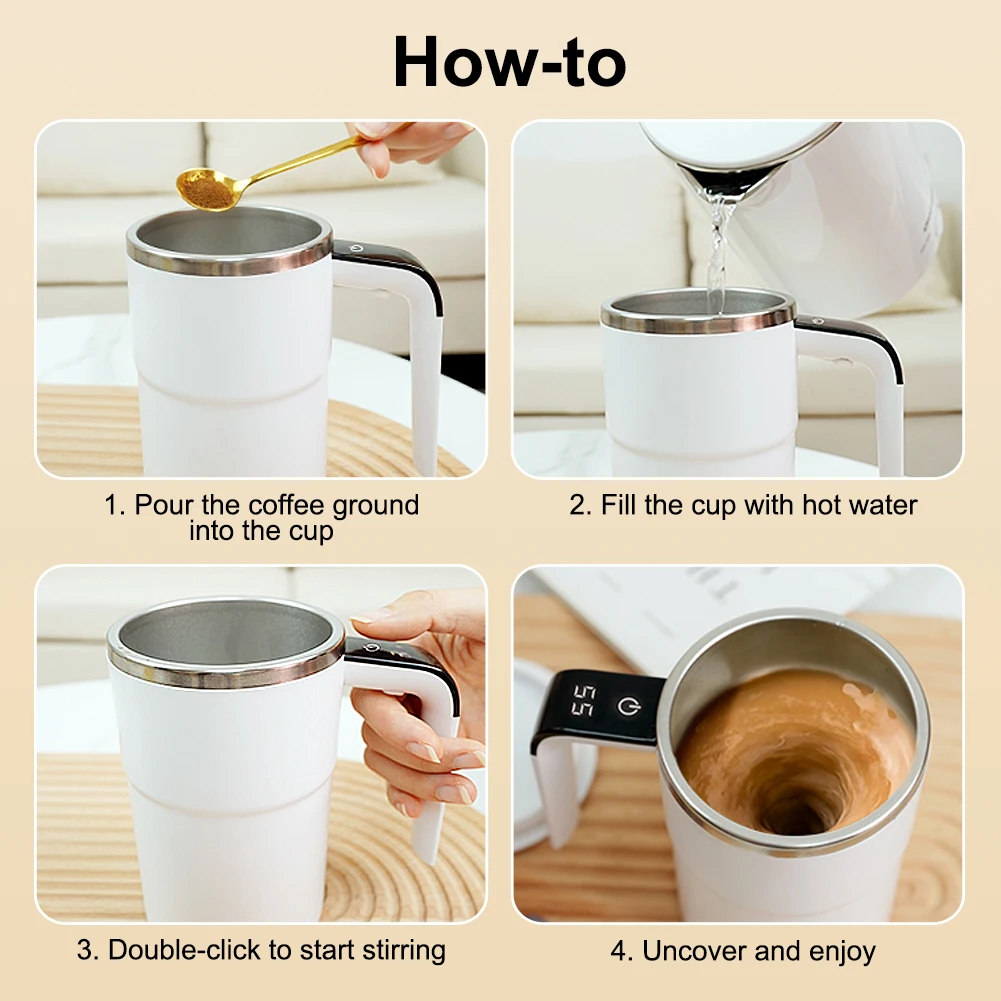 How-to

1. Pour the coffee ground into the cup

2. Fill the cup with hot water

3. Double-click to start stirring

55

4. Uncover and enjoy