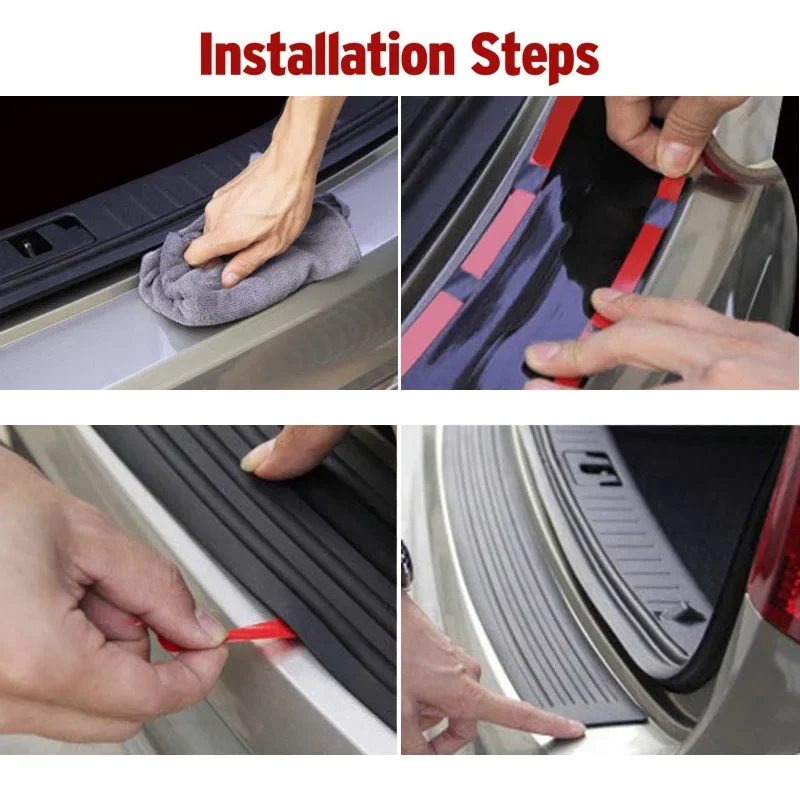 Installation Steps