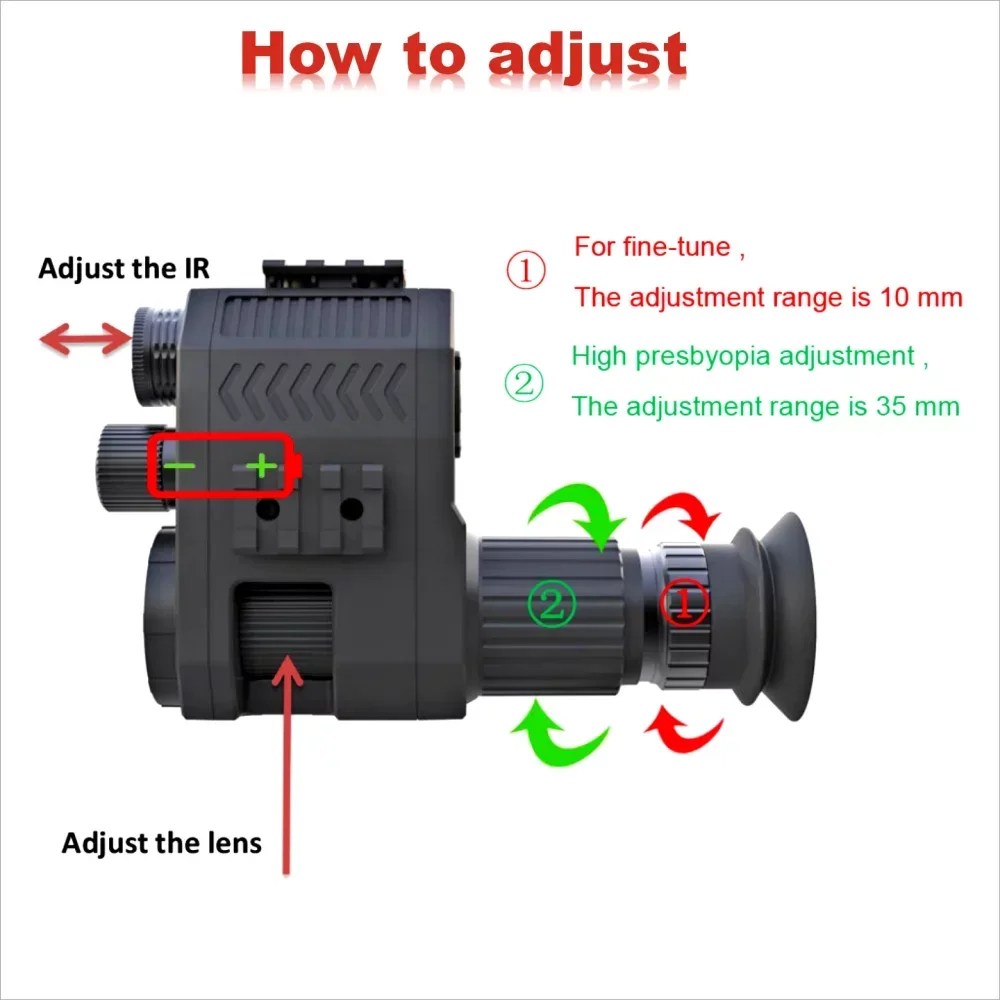 How to adjust

Adjust the IR

① For fine-tune ,
The adjustment range is 10 mm

② High presbyopia adjustment ,
The adjustment range is 35 mm

− +

②

①

Adjust the lens