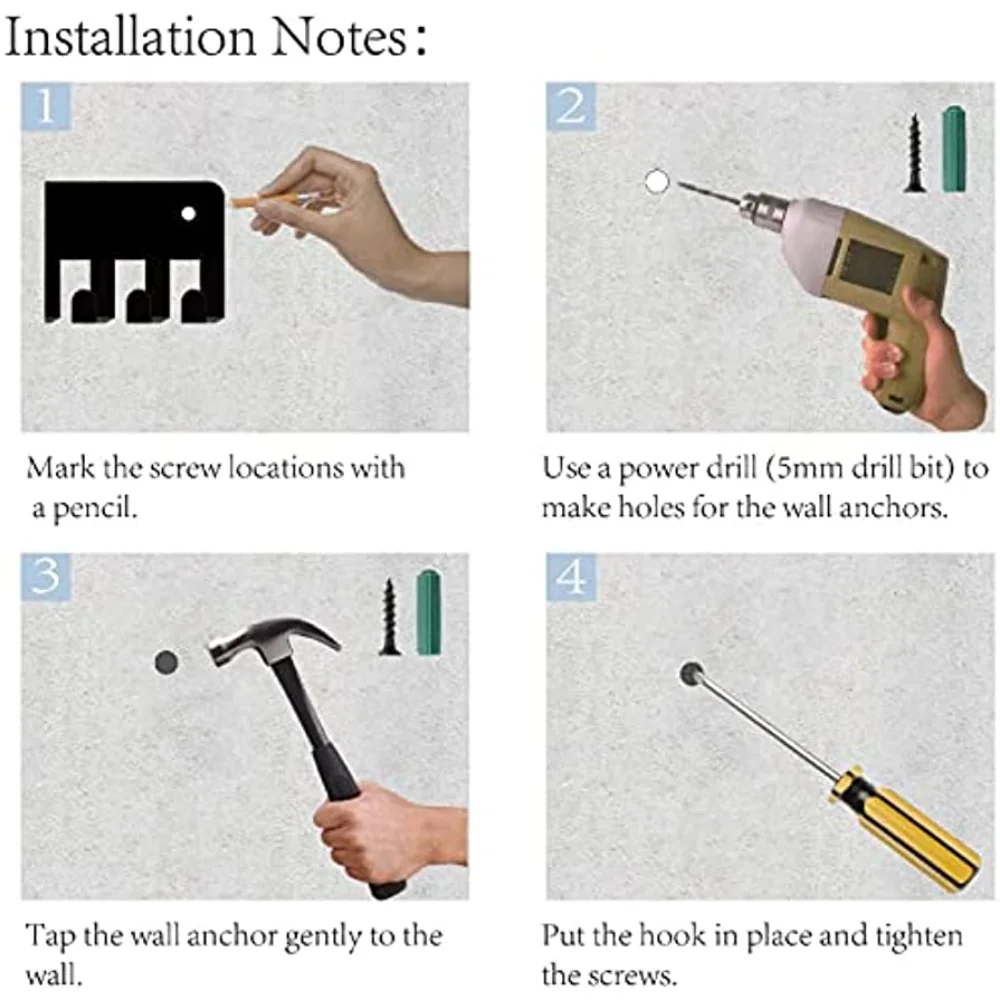 Installation Notes:

1

Mark the screw locations with a pencil.

2

Use a power drill (5mm drill bit) to make holes for the wall anchors.

3

Tap the wall anchor gently to the wall.

4

Put the hook in place and tighten the screws.