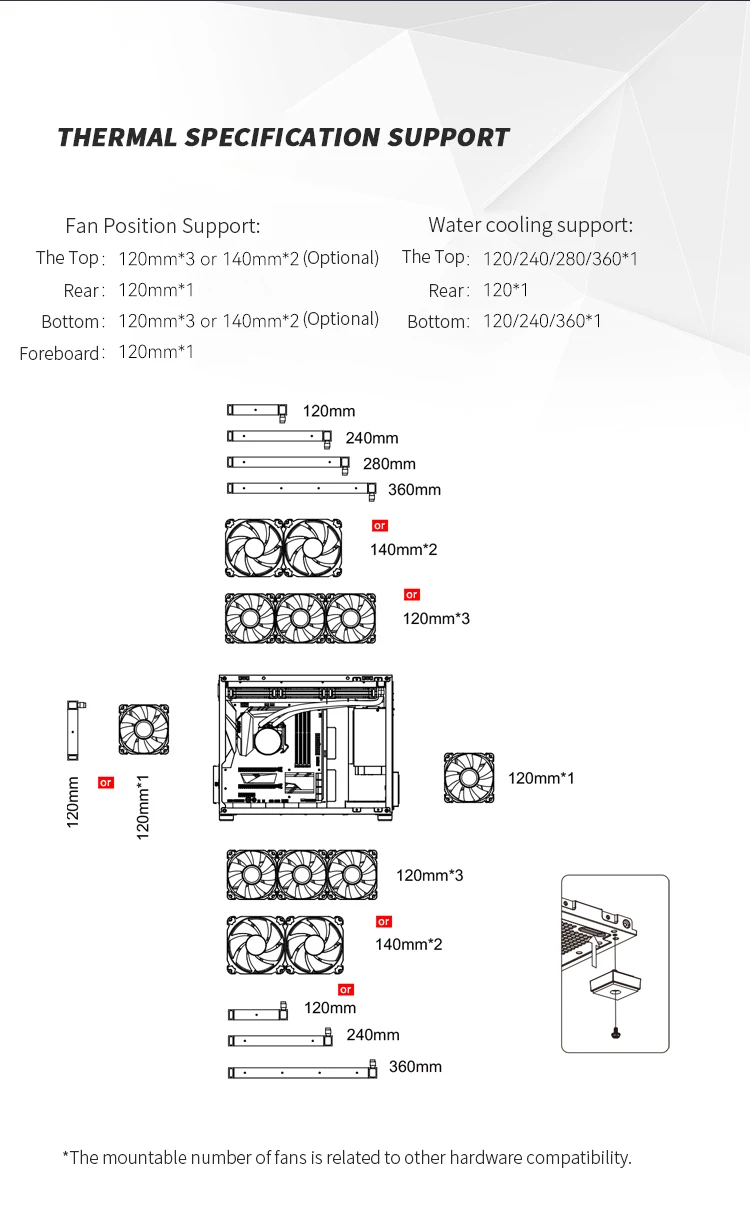 THERMAL SPECIFICATION SUPPORT

Fan Position Support:
The Top: 120mm*3 or 140mm*2 (Optional)
Rear: 120mm*1
Bottom: 120mm*3 or 140mm*2 (Optional)
Foreboard: 120mm*1

Water cooling support:
The Top: 120/240/280/360*1
Rear: 120*1
Bottom: 120/240/360*1

120mm
240mm
280mm
360mm
or
140mm*2
or
120mm*3

120mm
or
120mm*1

120mm*1

120mm*3
or
140mm*2
or
120mm
240mm
360mm

*The mountable number of fans is related to other hardware compatibility.