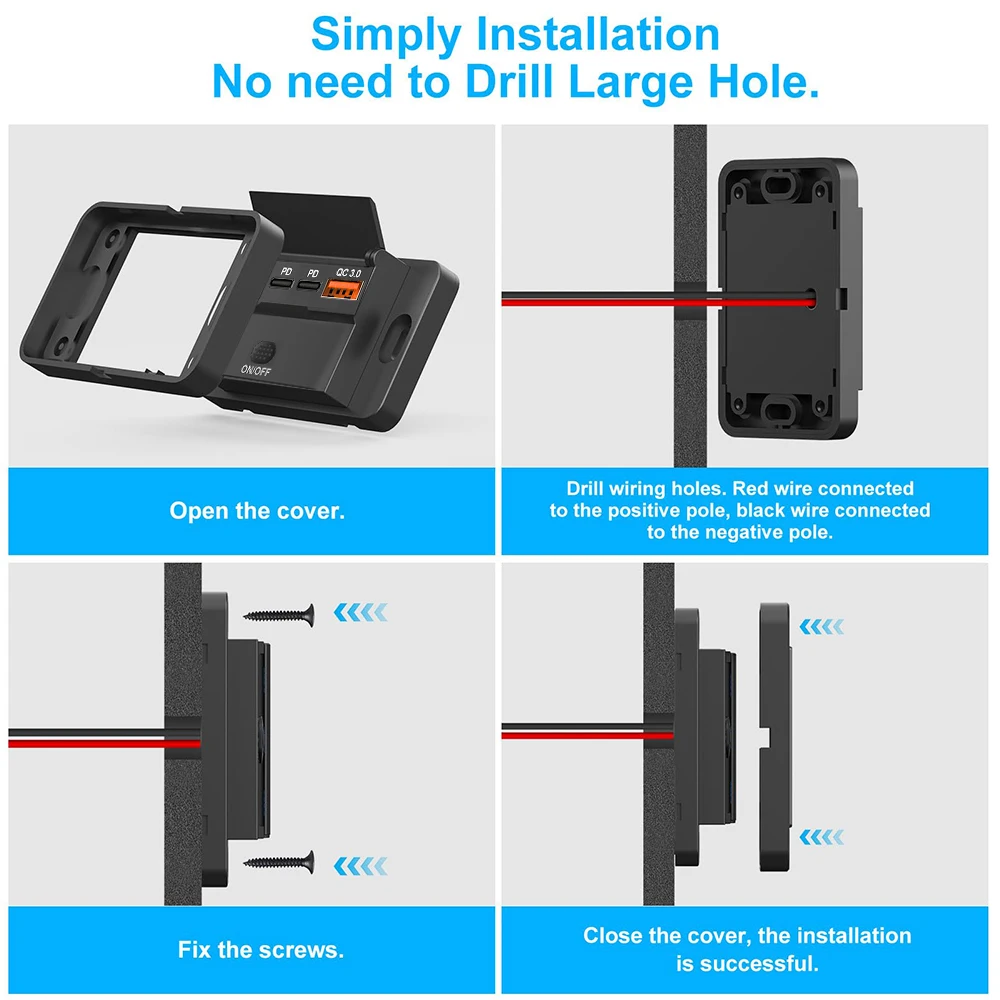 Simply Installation
No need to Drill Large Hole.

PD PD QC 3.0

ON/OFF

Open the cover.

Drill wiring holes. Red wire connected to the positive pole, black wire connected to the negative pole.

Fix the screws.

Close the cover, the installation is successful.