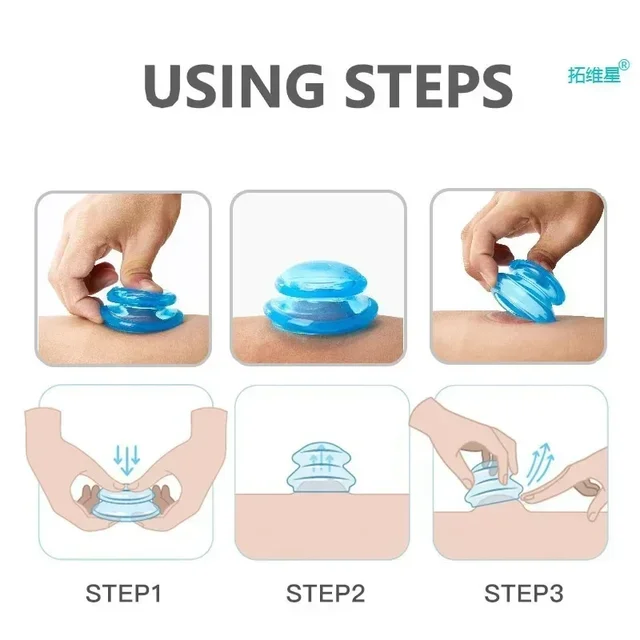 USING STEPS

拓维星®

STEP1

STEP2

STEP3