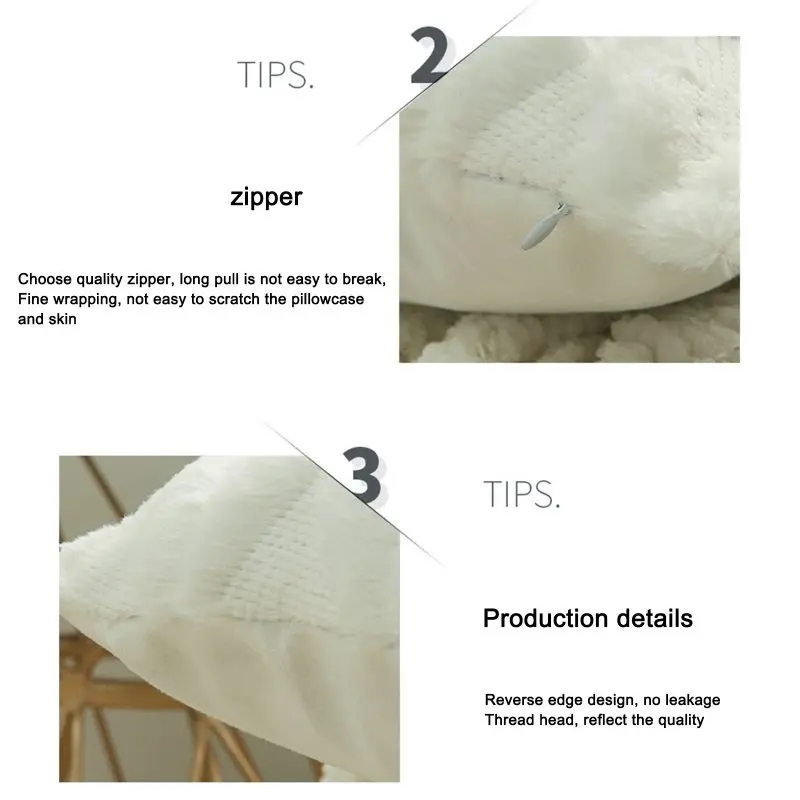 TIPS.

2

zipper

Choose quality zipper, long pull is not easy to break, Fine wrapping, not easy to scratch the pillowcase and skin

3

TIPS.

Production details

Reverse edge design, no leakage
Thread head, reflect the quality