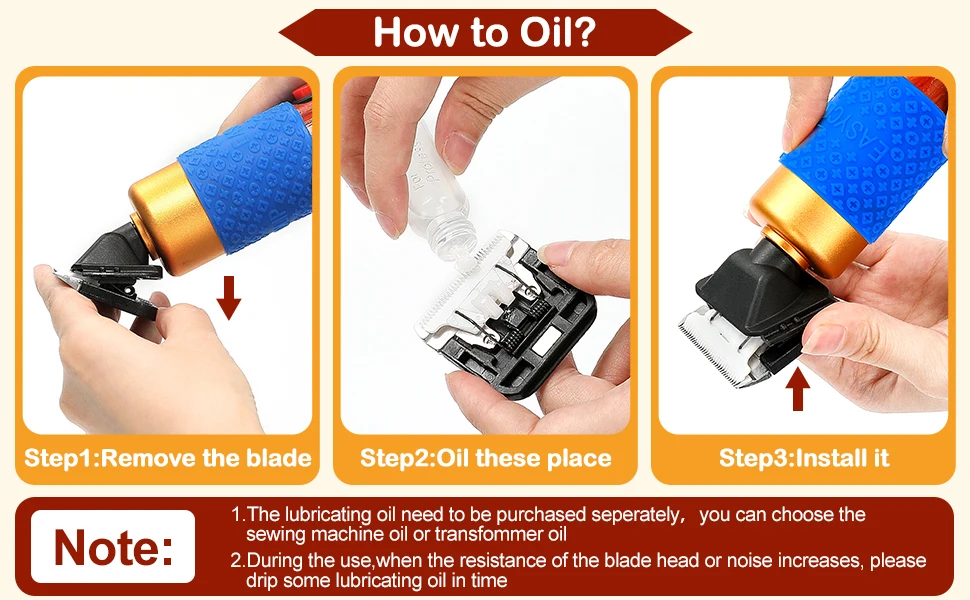 How to Oil?

Step1:Remove the blade

Step2:Oil these place

Step3:Install it

Note:

1.The lubricating oil need to be purchased seperately， you can choose the sewing machine oil or transfommer oil

2.During the use,when the resistance of the blade head or noise increases, please drip some lubricating oil in time