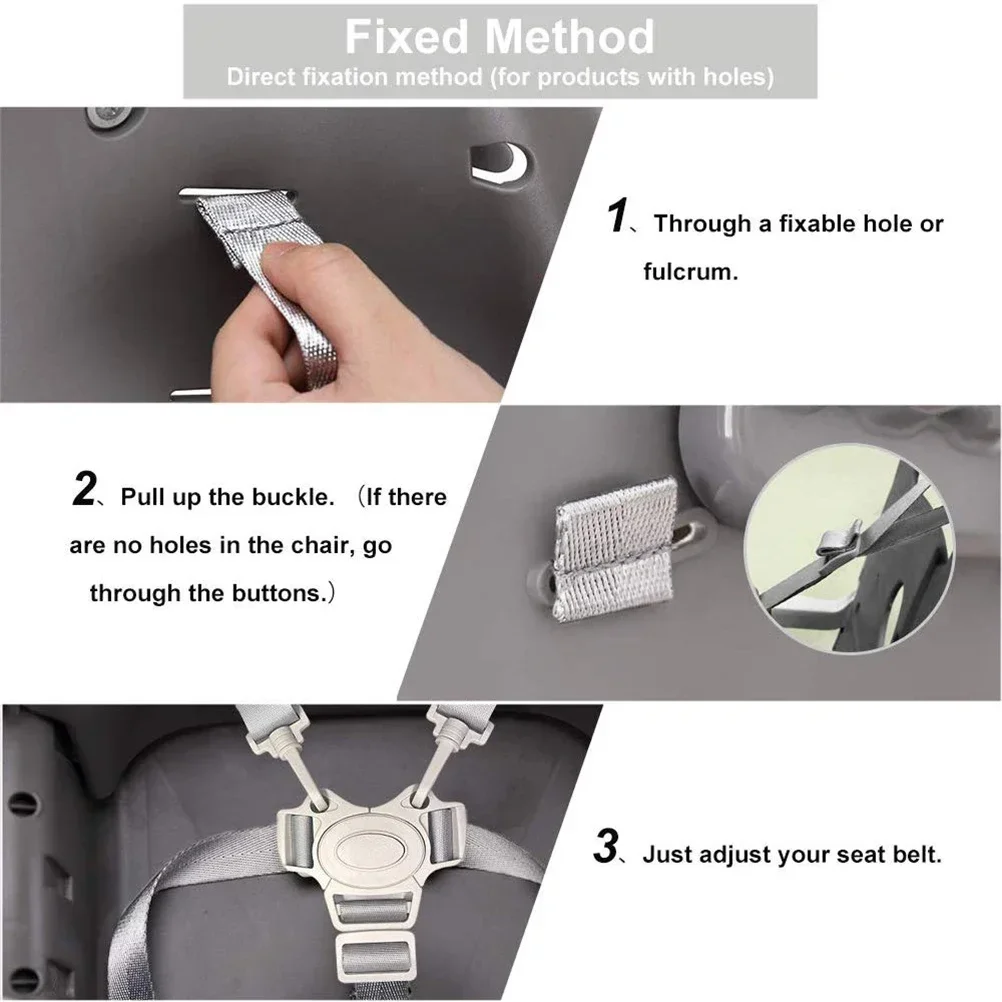 Fixed Method
Direct fixation method (for products with holes)

1、Through a fixable hole or fulcrum.

2、Pull up the buckle. （If there are no holes in the chair, go through the buttons.）

3、Just adjust your seat belt.