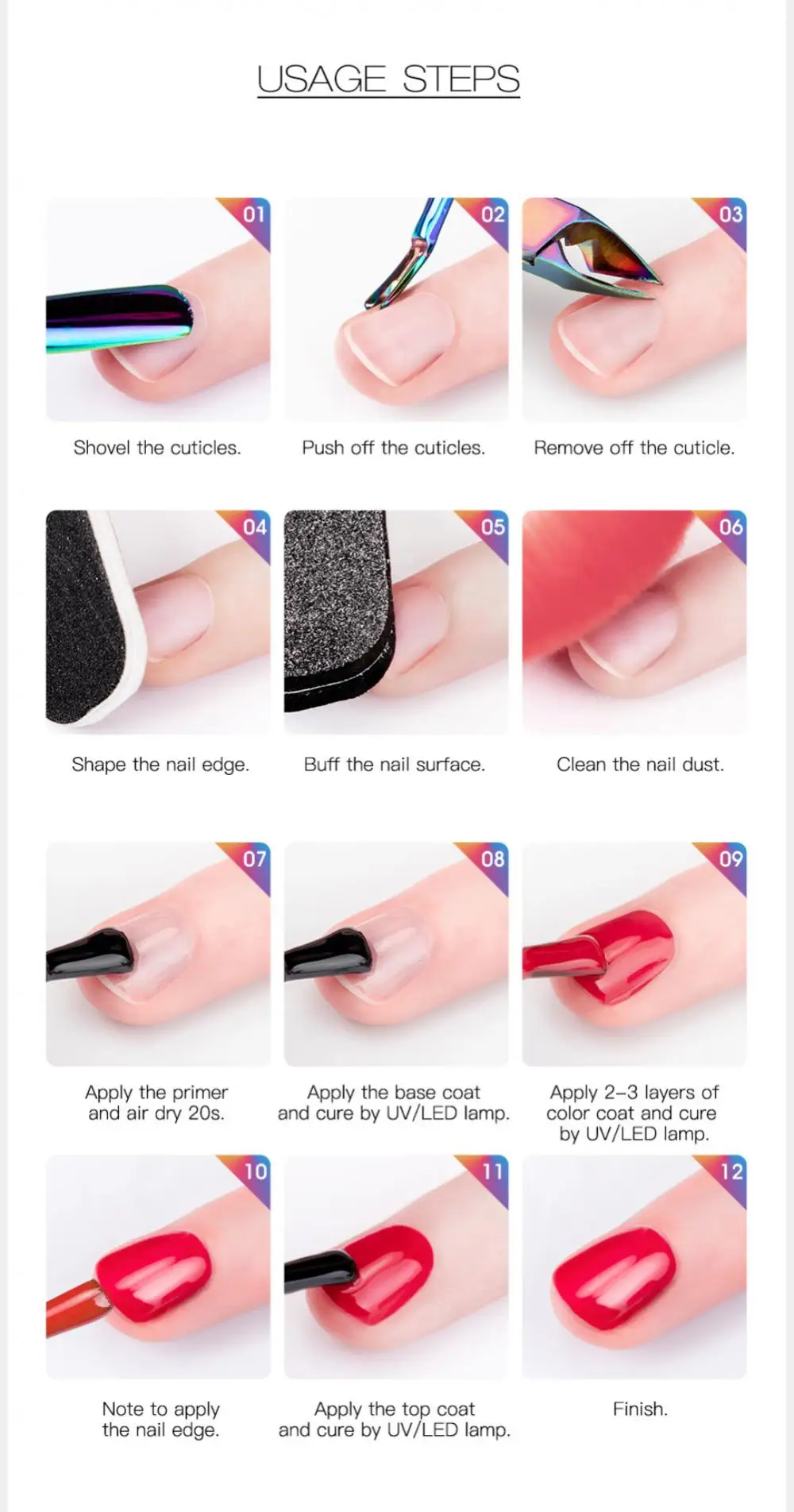 USAGE STEPS

01

Shovel the cuticles.

02

Push off the cuticles.

03

Remove off the cuticle.

04

Shape the nail edge.

05

Buff the nail surface.

06

Clean the nail dust.

07

Apply the primer and air dry 20s.

08

Apply the base coat and cure by UV/LED lamp.

09

Apply 2-3 layers of color coat and cure by UV/LED lamp.

10

Note to apply the nail edge.

11

Apply the top coat and cure by UV/LED lamp.

12

Finish.