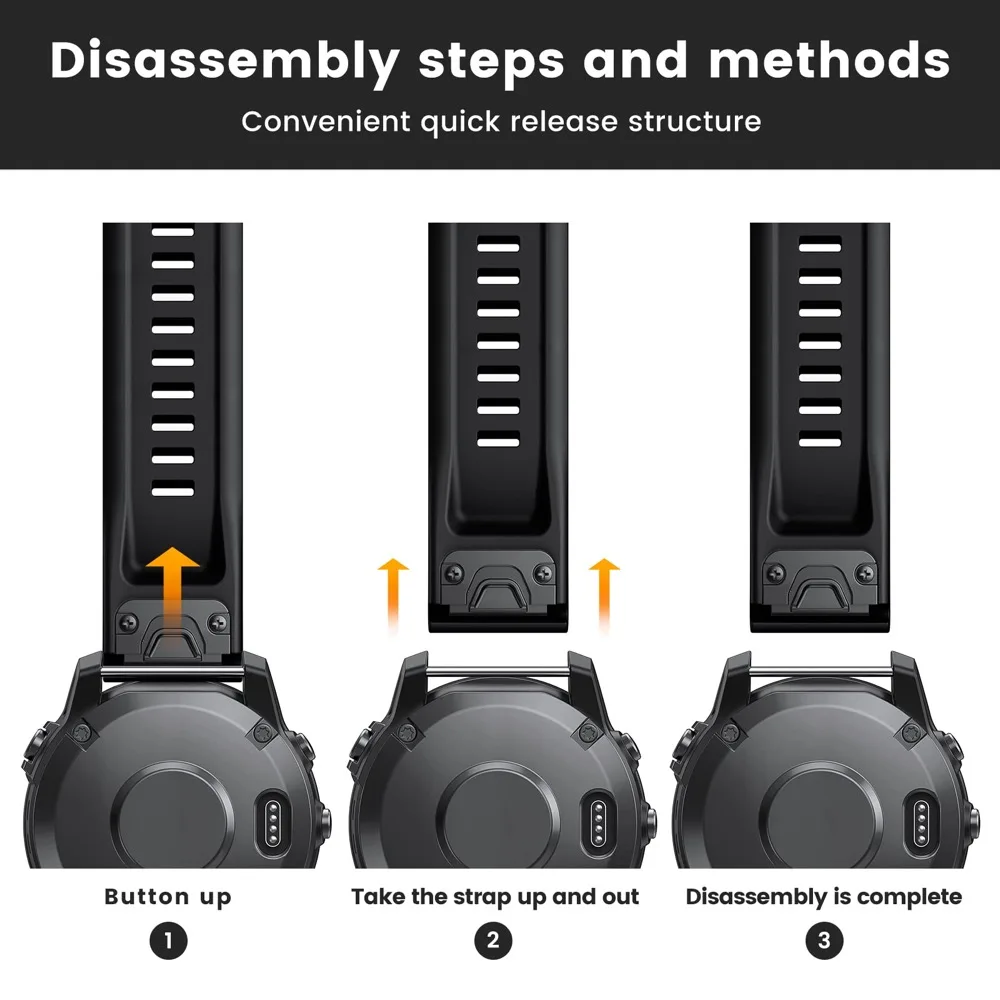 Disassembly steps and methods

Convenient quick release structure

Button up
1

Take the strap up and out
2

Disassembly is complete
3