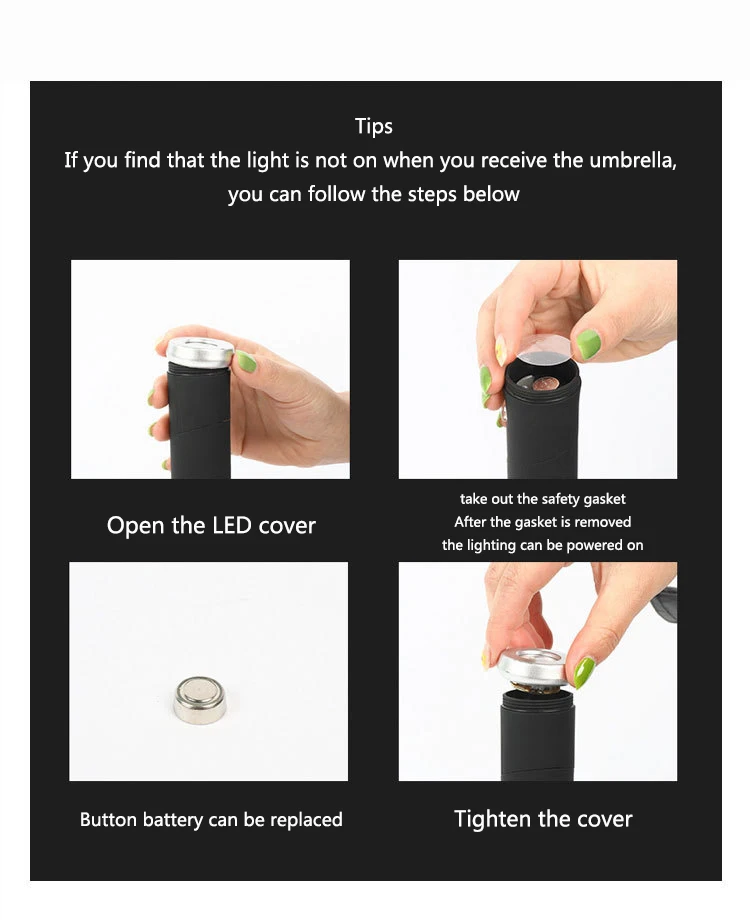 Tips
If you find that the light is not on when you receive the umbrella, you can follow the steps below

Open the LED cover

take out the safety gasket
After the gasket is removed
the lighting can be powered on

Button battery can be replaced

Tighten the cover