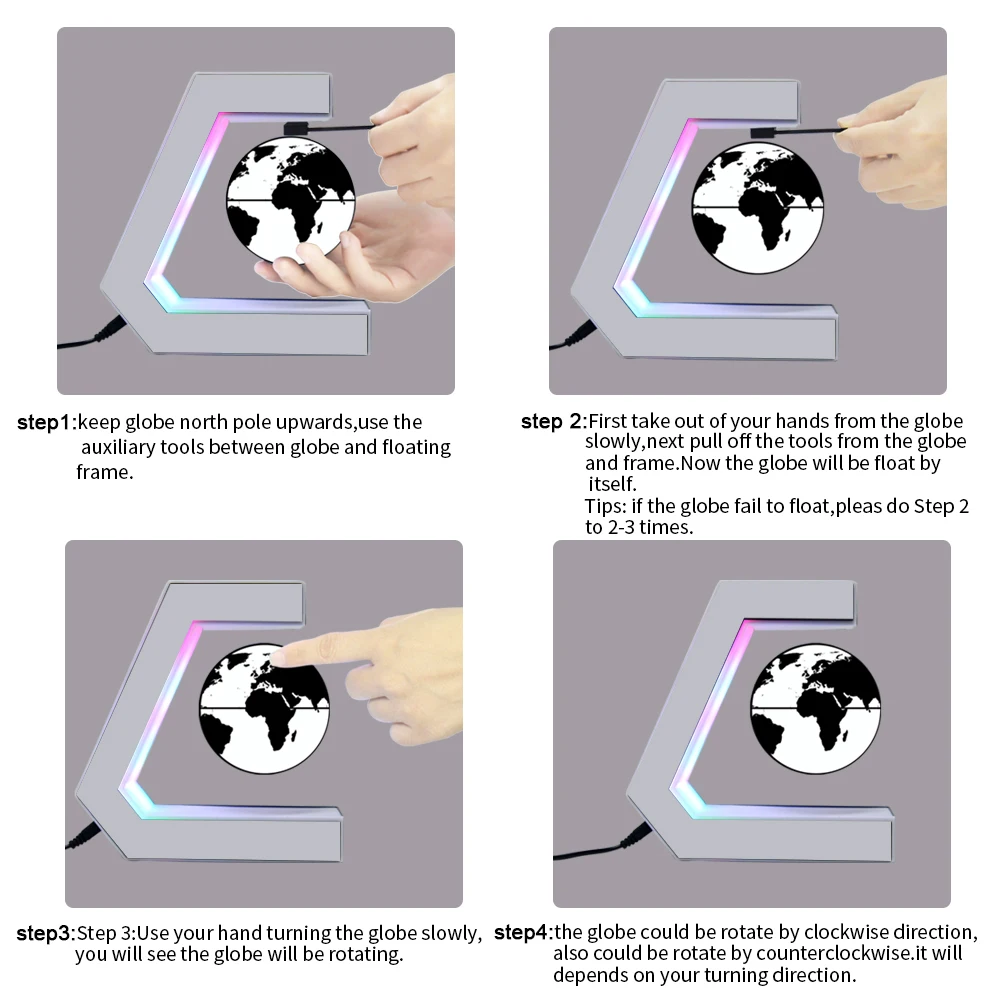 step1:keep globe north pole upwards,use the auxiliary tools between globe and floating frame.

step 2:First take out of your hands from the globe slowly,next pull off the tools from the globe and frame.Now the globe will be float by itself.
Tips: if the globe fail to float,pleas do Step 2 to 2-3 times.

step3:Step 3:Use your hand turning the globe slowly, you will see the globe will be rotating.

step4:the globe could be rotate by clockwise direction, also could be rotate by counterclockwise.it will depends on your turning direction.