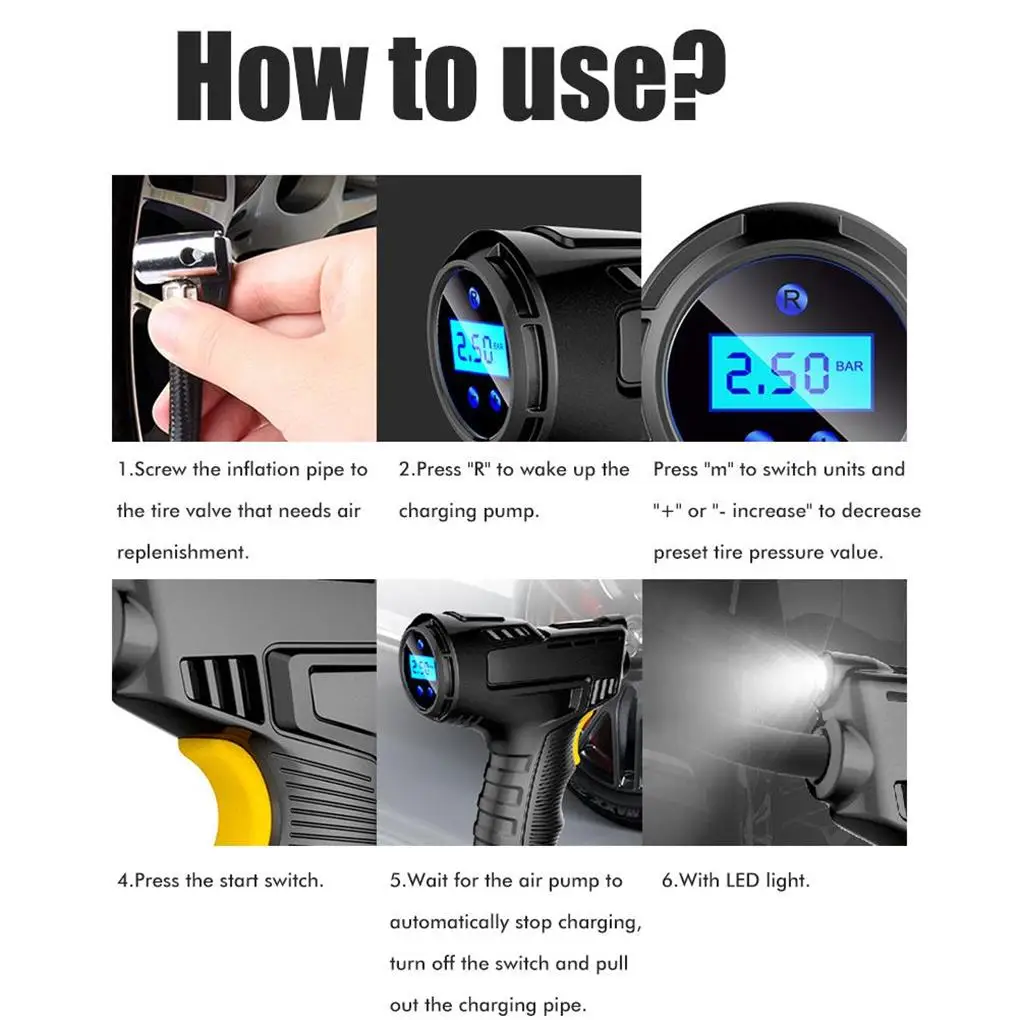 How to use?

2.50 BAR

R

2.50 BAR

1.Screw the inflation pipe to the tire valve that needs air replenishment.

2.Press "R" to wake up the charging pump.

Press "m" to switch units and "+" or "- increase" to decrease preset tire pressure value.

4.Press the start switch.

5.Wait for the air pump to automatically stop charging, turn off the switch and pull out the charging pipe.

6.With LED light.