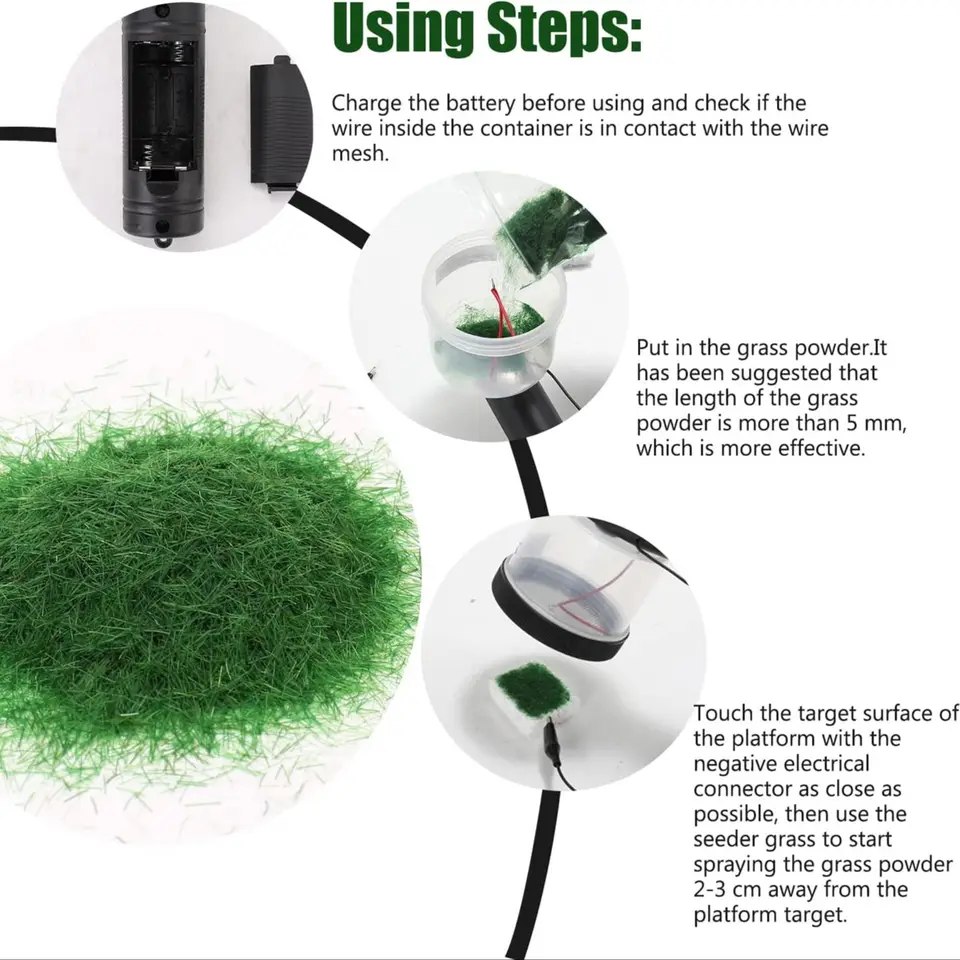 Using Steps:

Charge the battery before using and check if the wire inside the container is in contact with the wire mesh.

Put in the grass powder.It has been suggested that the length of the grass powder is more than 5 mm, which is more effective.

Touch the target surface of the platform with the negative electrical connector as close as possible, then use the seeder grass to start spraying the grass powder 2-3 cm away from the platform target.