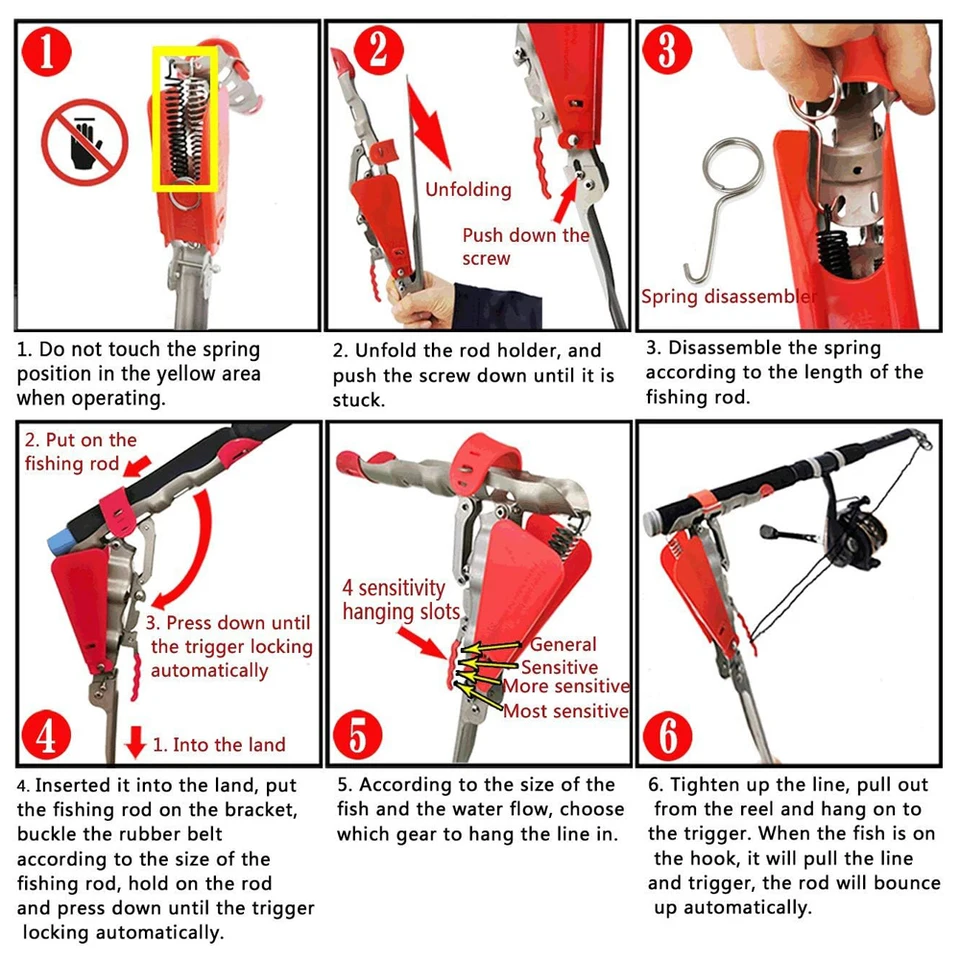 1

1. Do not touch the spring position in the yellow area when operating.

2

Unfolding

Push down the screw

2. Unfold the rod holder, and push the screw down until it is stuck.

3

Spring disassembler

3. Disassemble the spring according to the length of the fishing rod.

2. Put on the fishing rod

3. Press down until the trigger locking automatically

4

1. Into the land

4. Inserted it into the land, put the fishing rod on the bracket, buckle the rubber belt according to the size of the fishing rod, hold on the rod and press down until the trigger locking automatically.

4 sensitivity hanging slots

General
Sensitive
More sensitive
Most sensitive

5

5. According to the size of the fish and the water flow, choose which gear to hang the line in.

6

6. Tighten up the line, pull out from the reel and hang on to the trigger. When the fish is on the hook, it will pull the line and trigger, the rod will bounce up automatically.