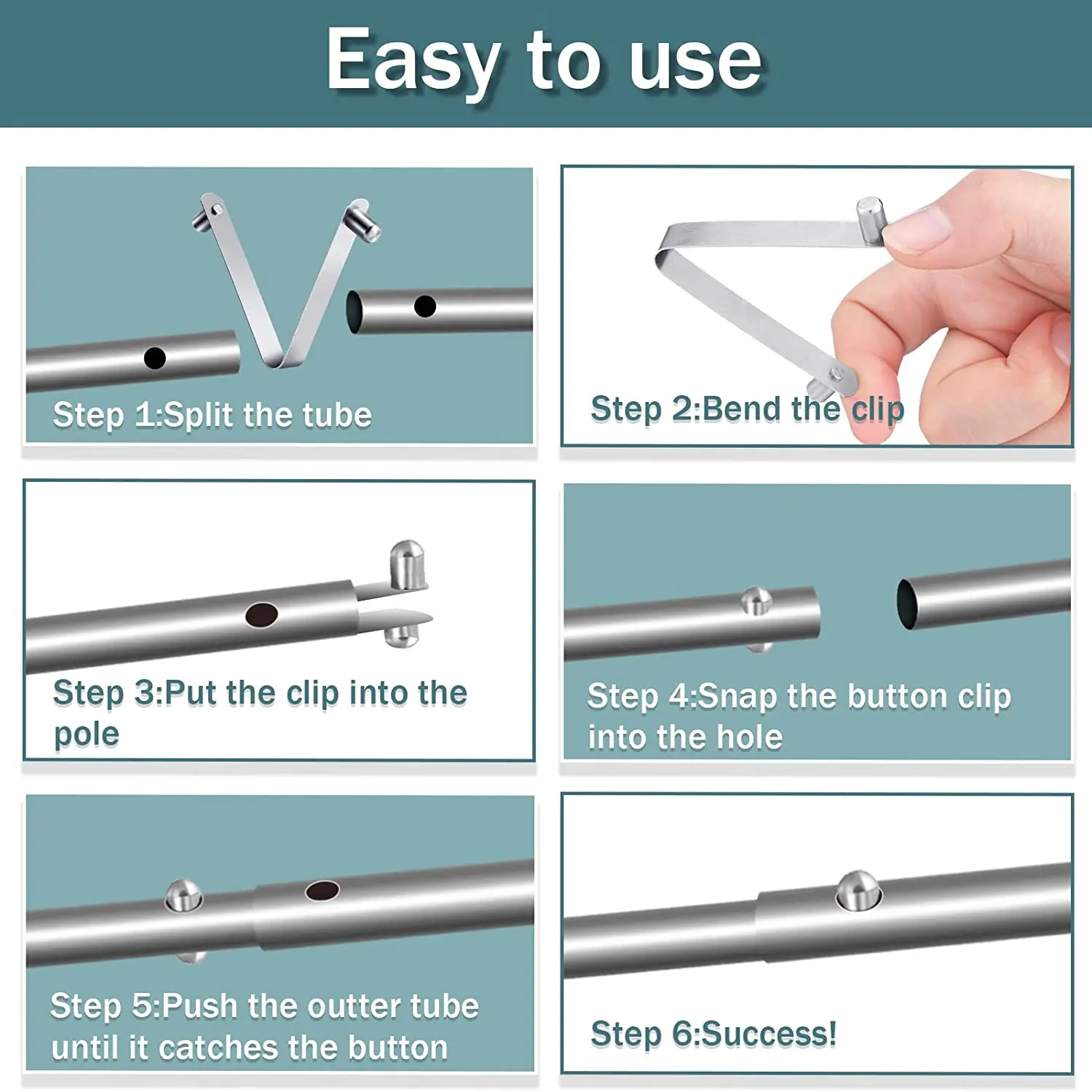 Easy to use

Step 1:Split the tube

Step 2:Bend the clip

Step 3:Put the clip into the pole

Step 4:Snap the button clip into the hole

Step 5:Push the outter tube until it catches the button

Step 6:Success!