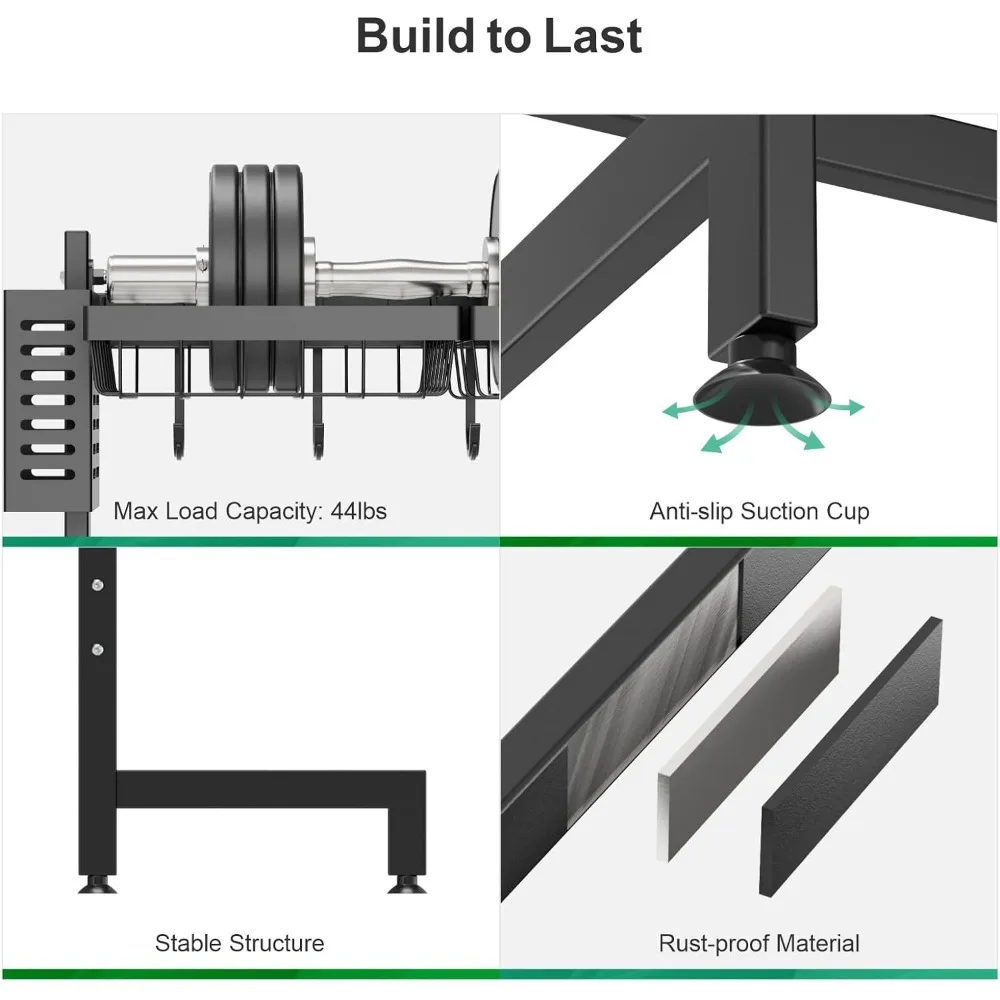 Build to Last

Max Load Capacity: 44lbs

Anti-slip Suction Cup

Stable Structure

Rust-proof Material