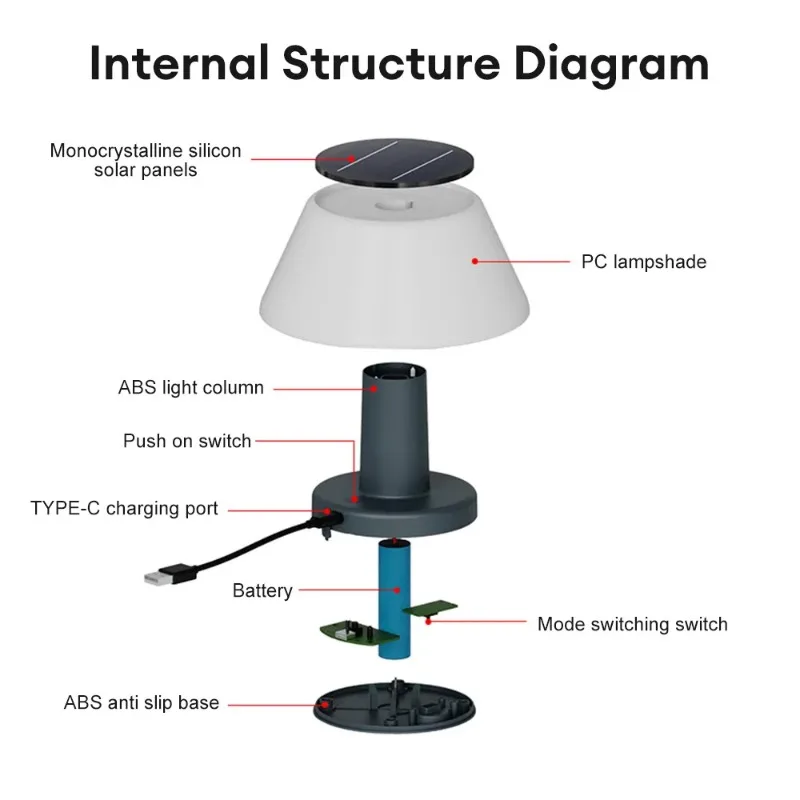 Internal Structure Diagram

Monocrystalline silicon solar panels

PC lampshade

ABS light column

Push on switch

TYPE-C charging port

Battery

Mode switching switch

ABS anti slip base