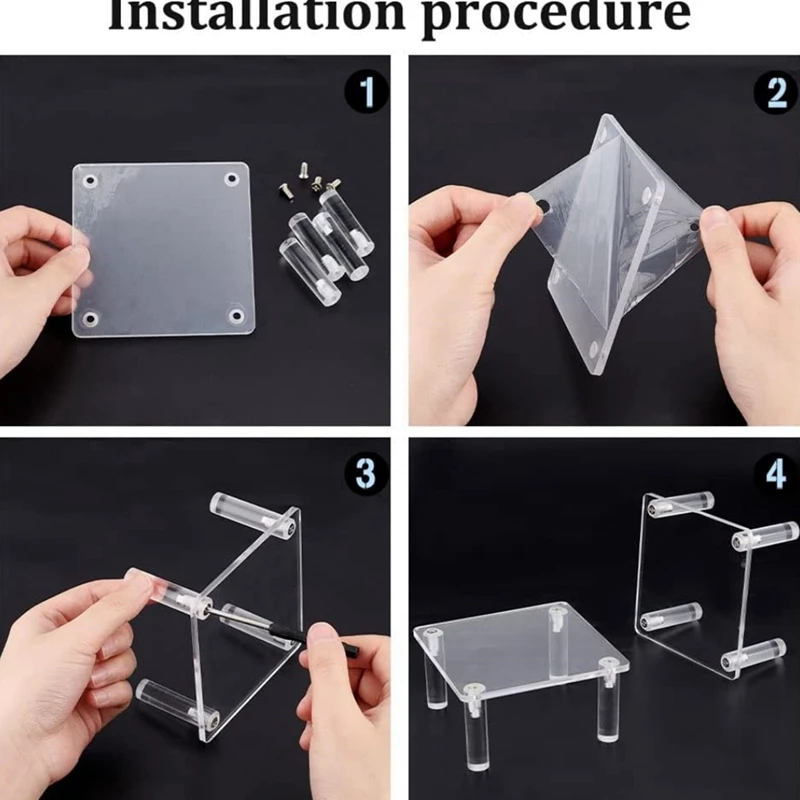 Installation procedure

1

2

3

4